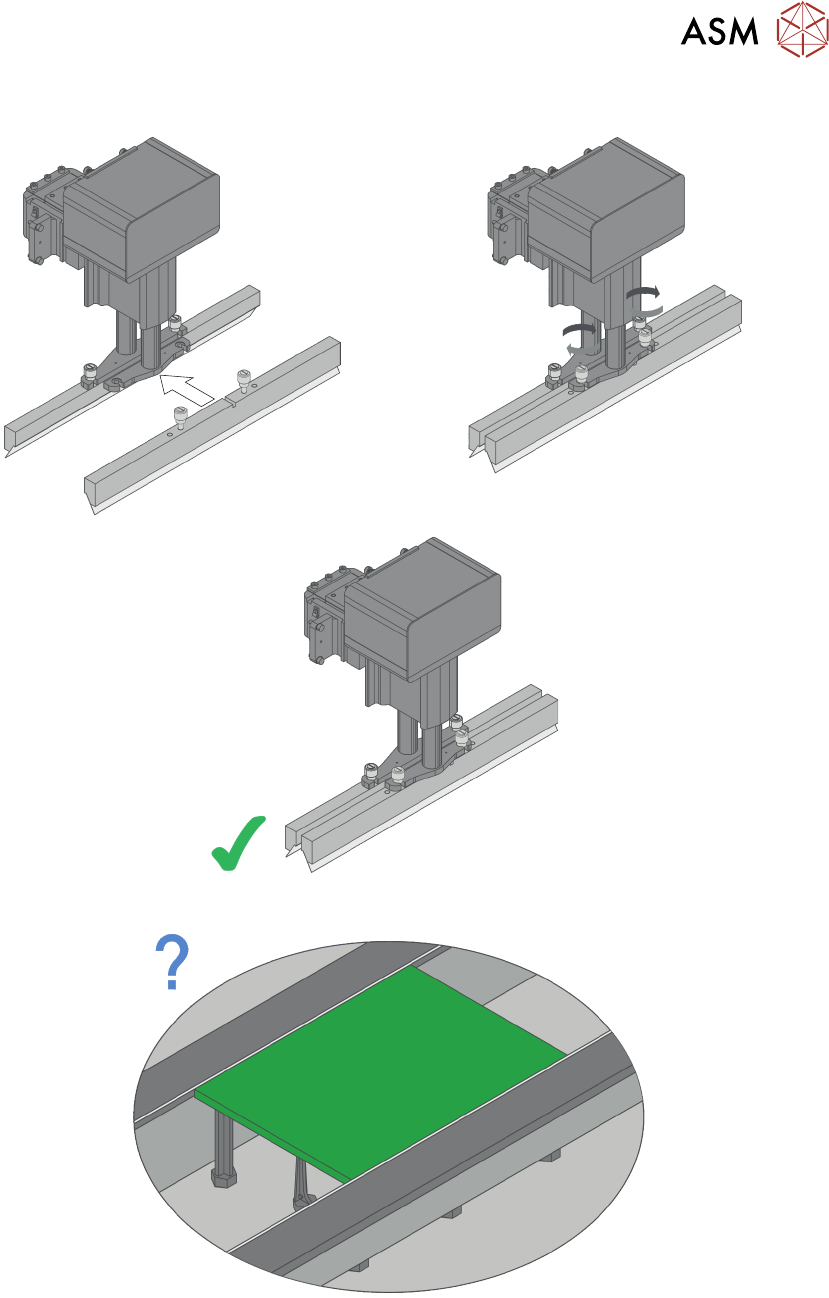 ASM

?