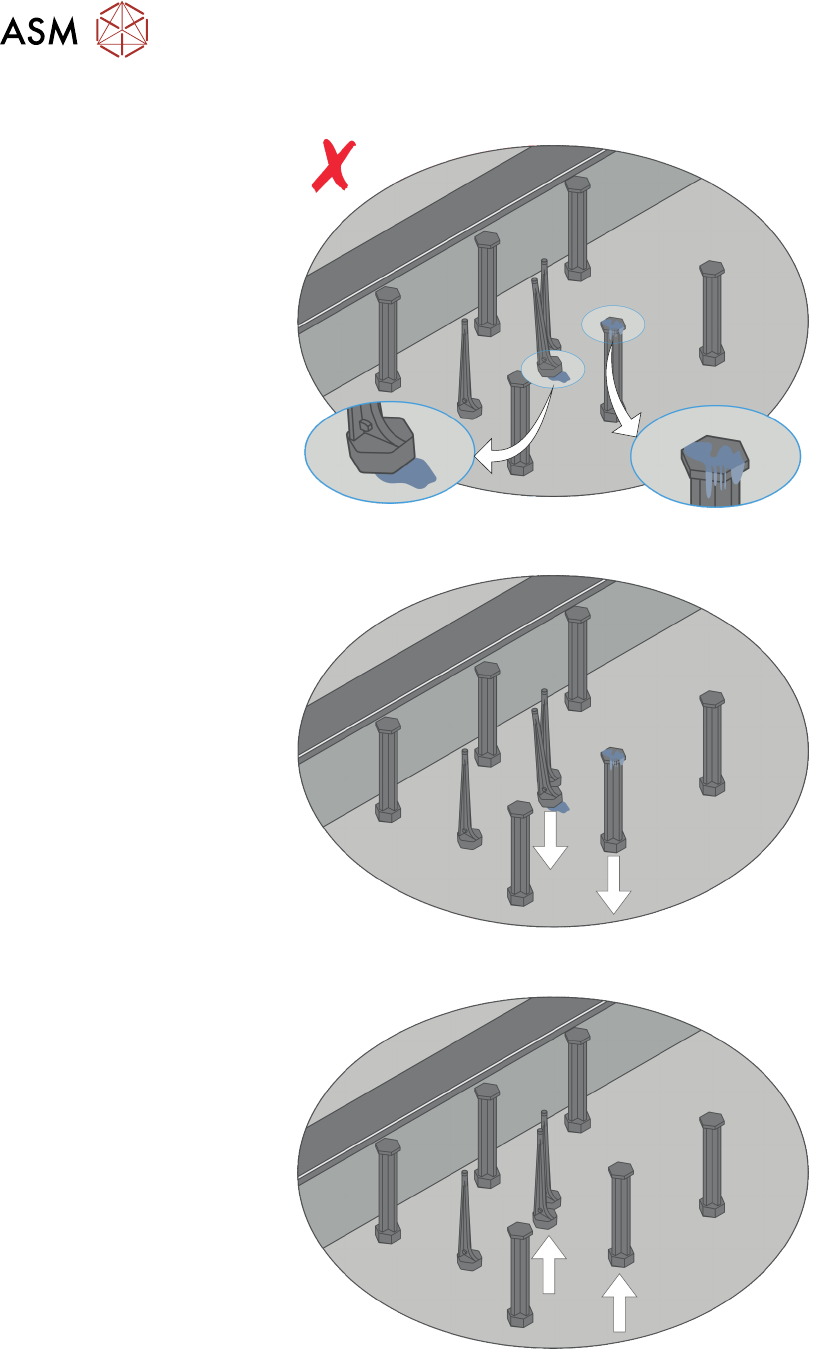 ASM