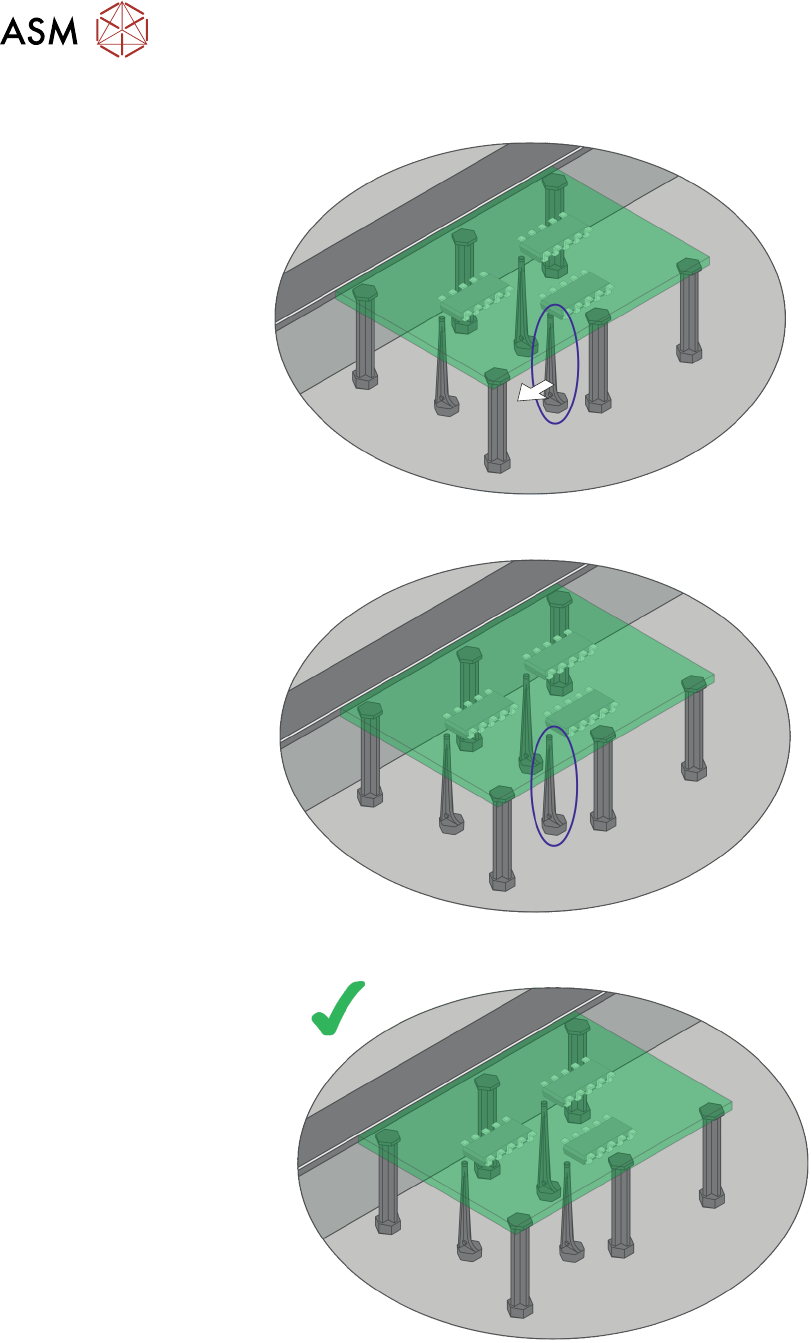 ASM