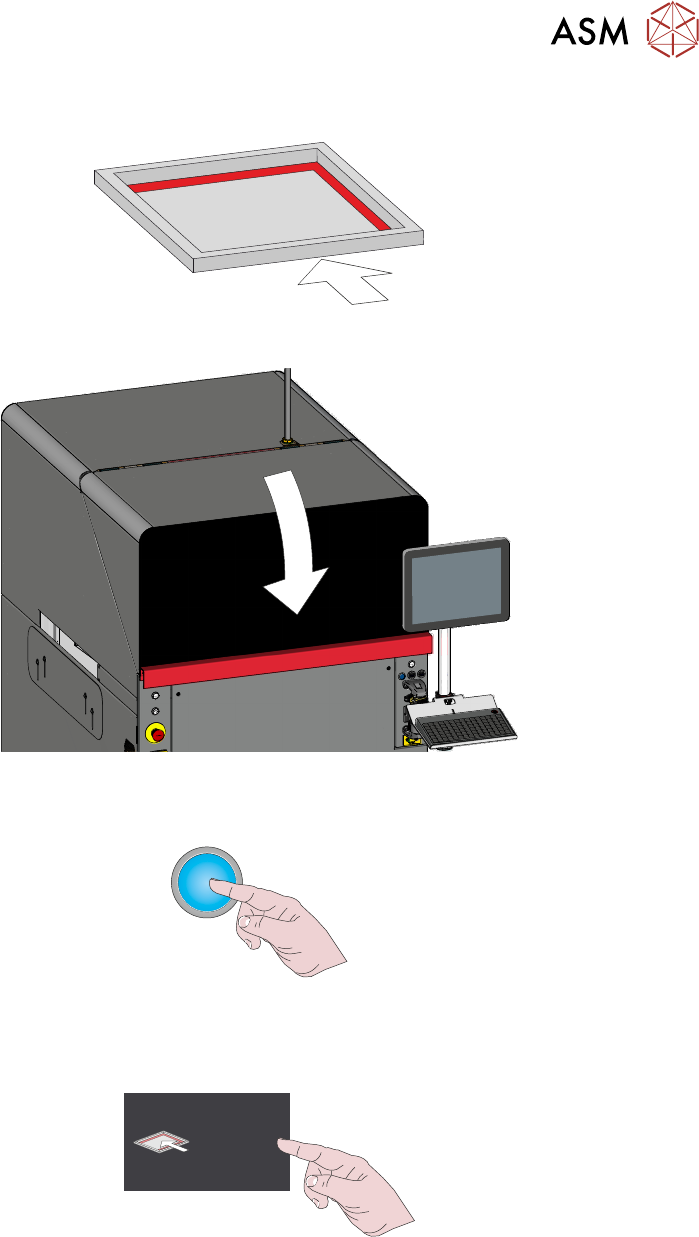 ASM