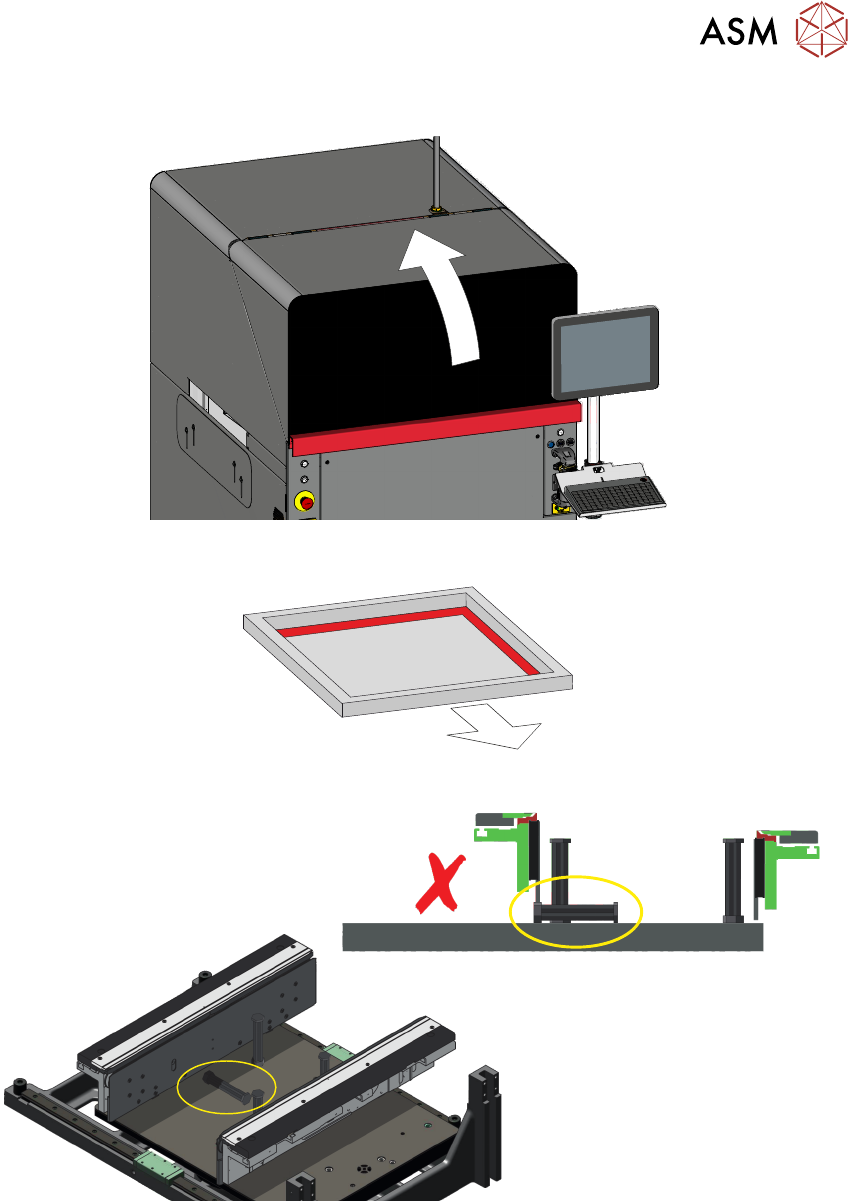 ASM