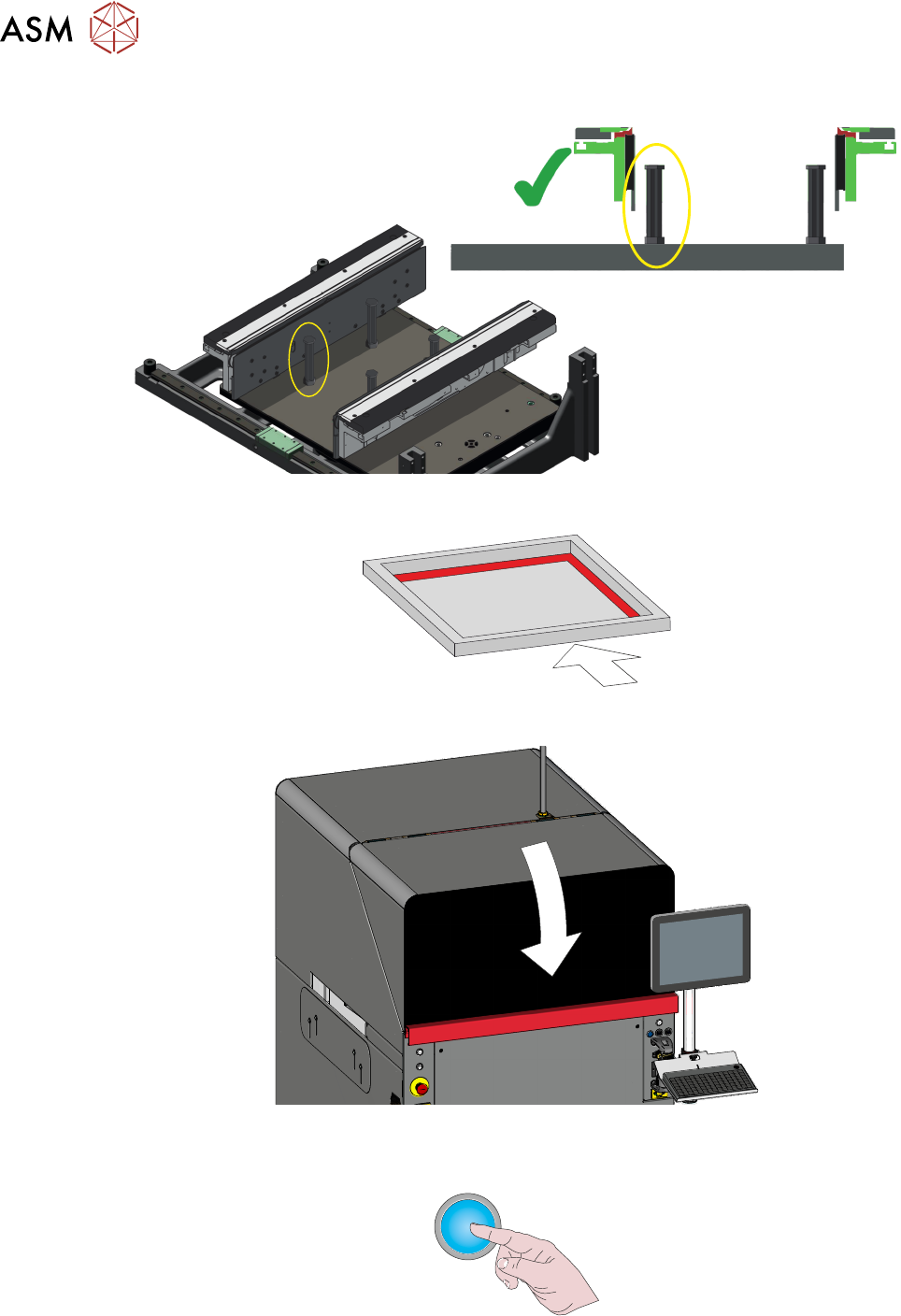 ASM