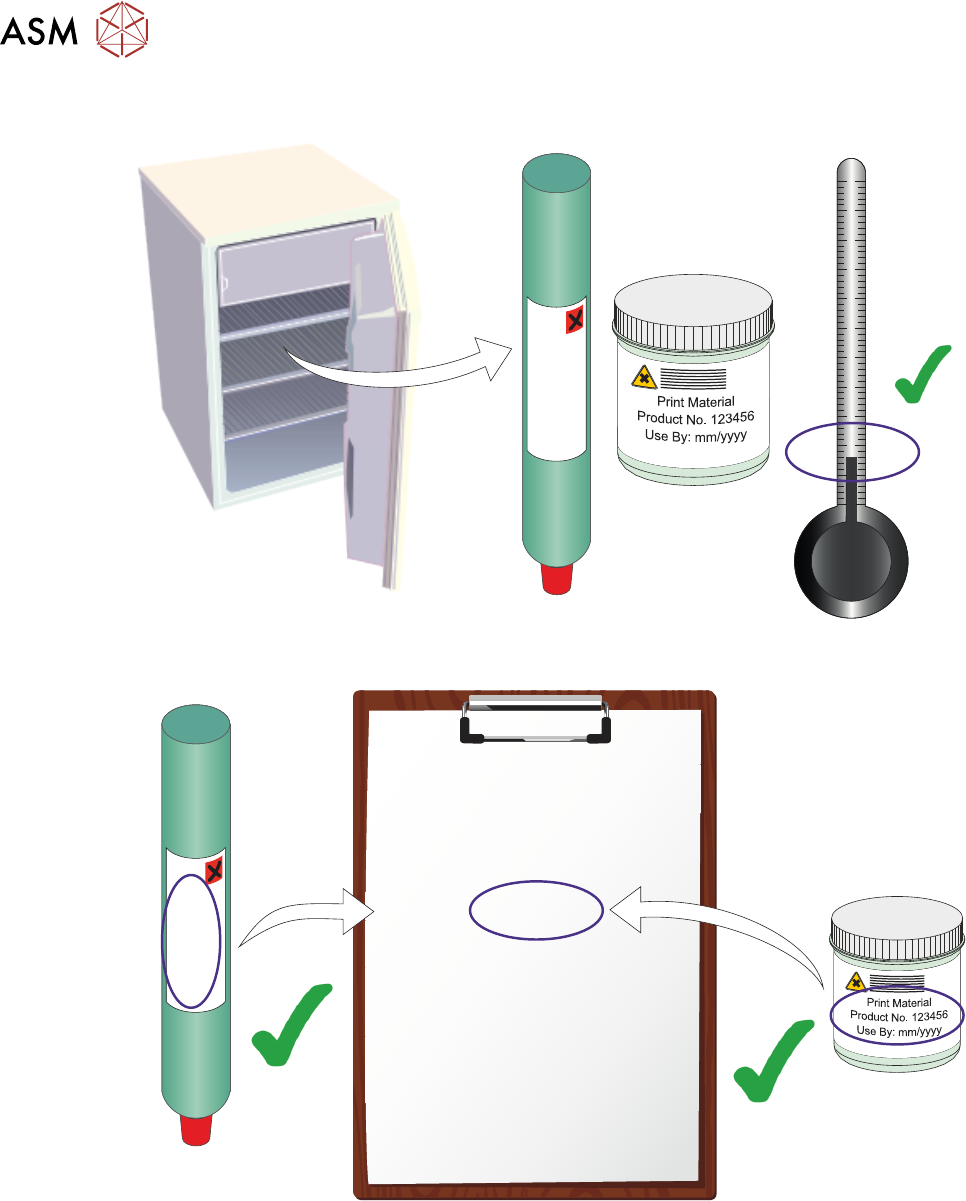 ASM

Print Material
Product No. 123456
Use By: mm/yyyy

Print Material
Product No. 123456
Use By: mm/yyyy