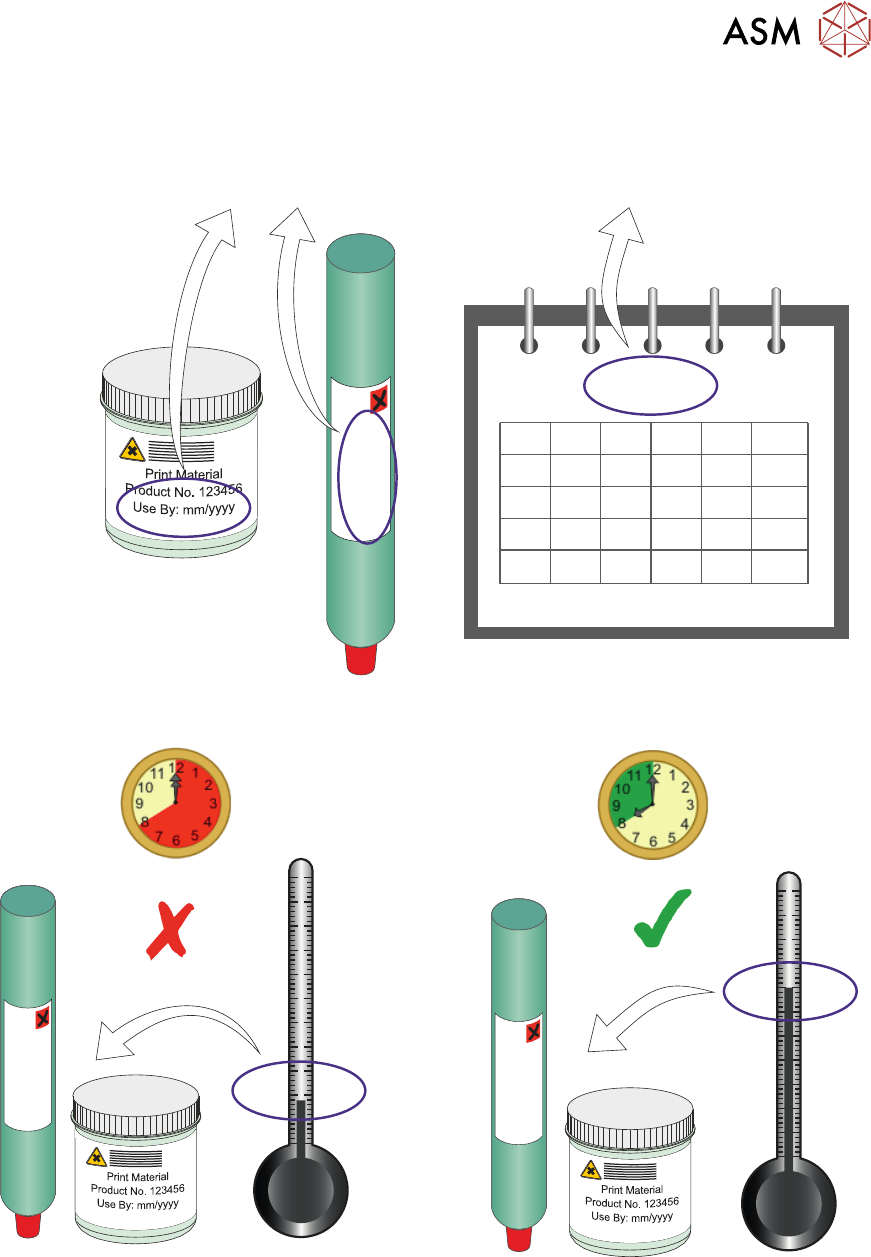 ASM

Print Material
Product No. 123456
Use By: mm/yyyy

12 1 2 3 4 5 6 7 8 9 10 11

12 1 2 3 4 5 6 7 8 9 10 11

Print Material
Product No. 123456
Use By: mm/yyyy

Print Material
Product No. 123456
Use By: mm/yyyy