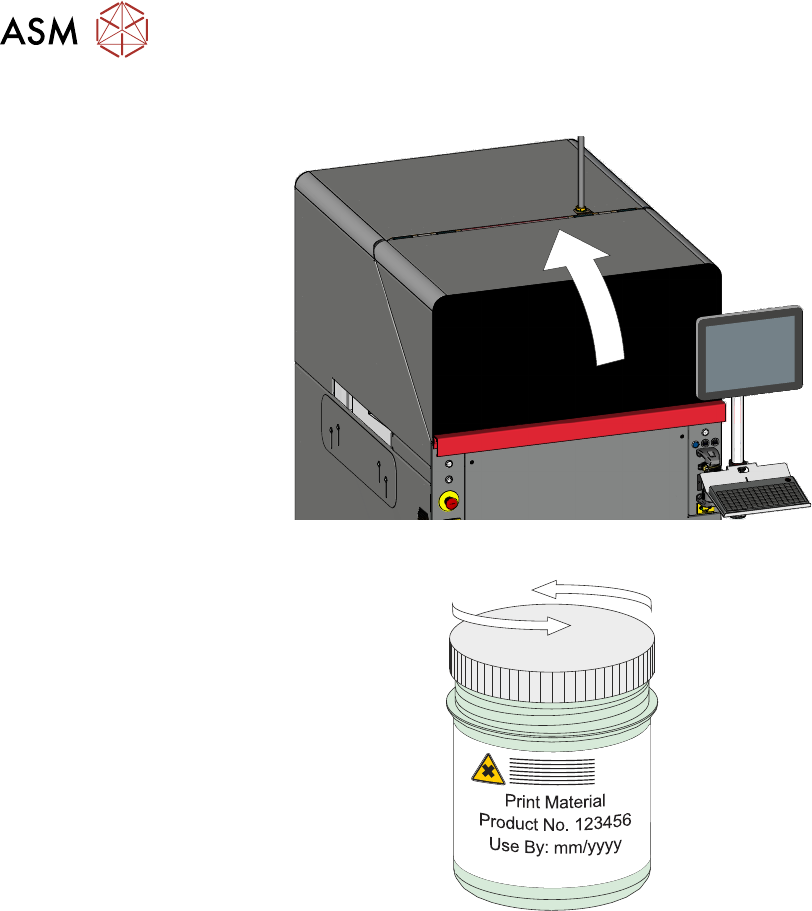 ASM

Print Material
Product No. 123456
Use By: mm/yyyy