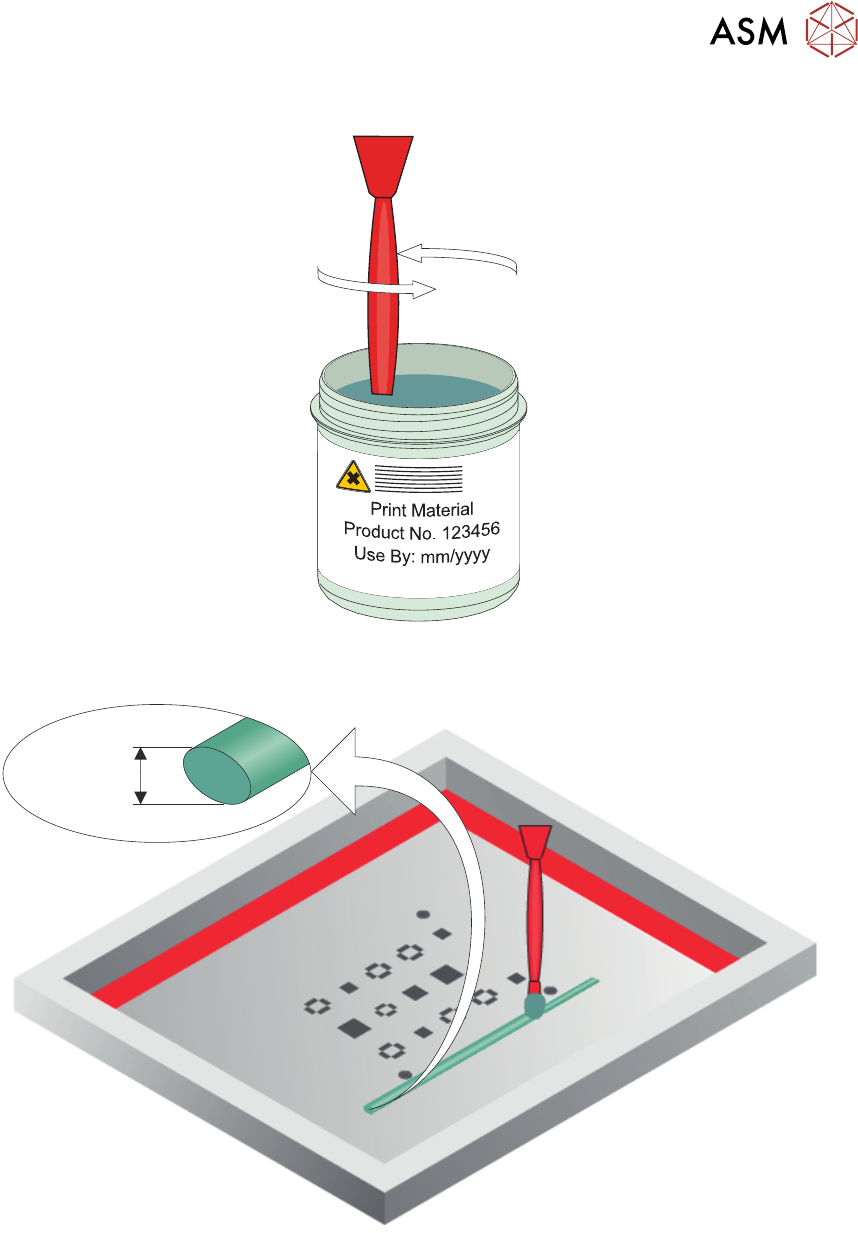 ASM

Print Material
Product No. 123456
Use By: mm/yyyy