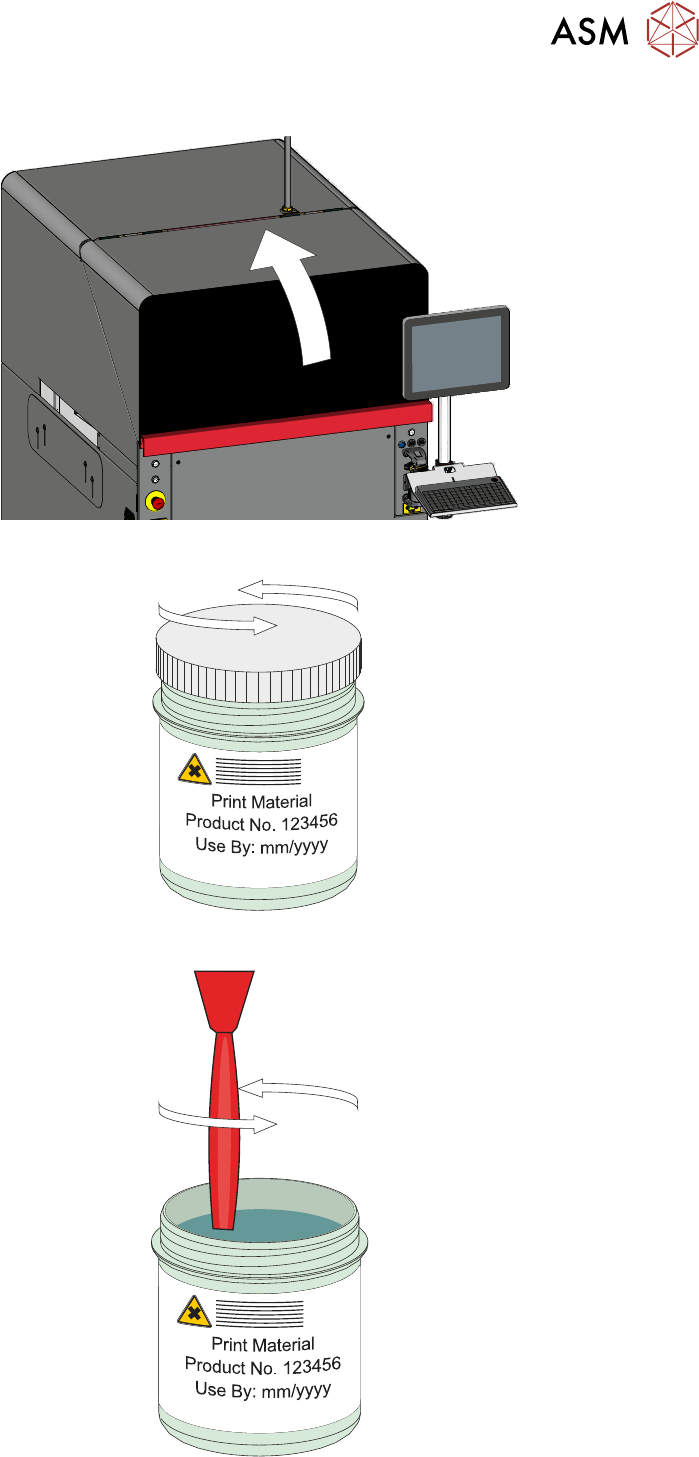 ASM

Print Material
Product No. 123456
Use By: mm/yyyy

Print Material
Product No. 123456
Use By: mm/yyyy