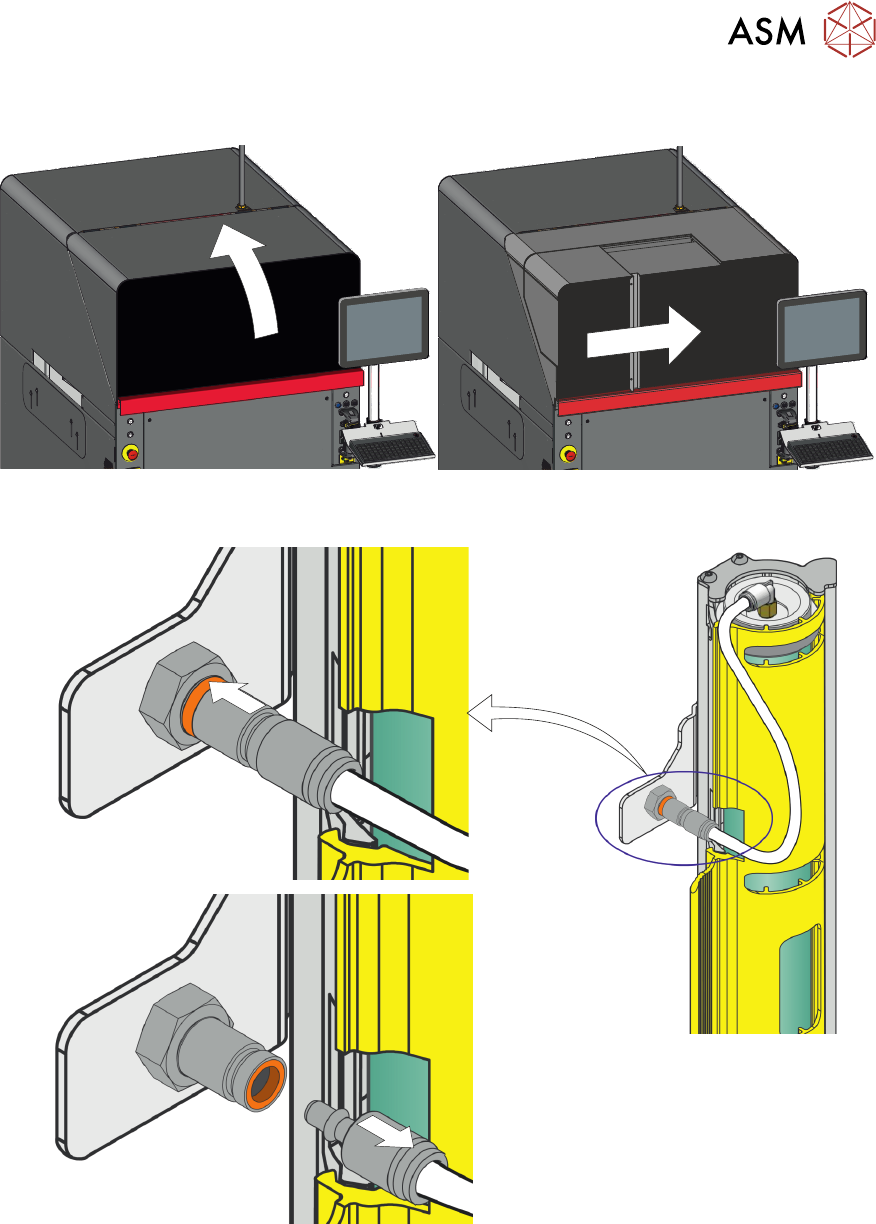 ASM