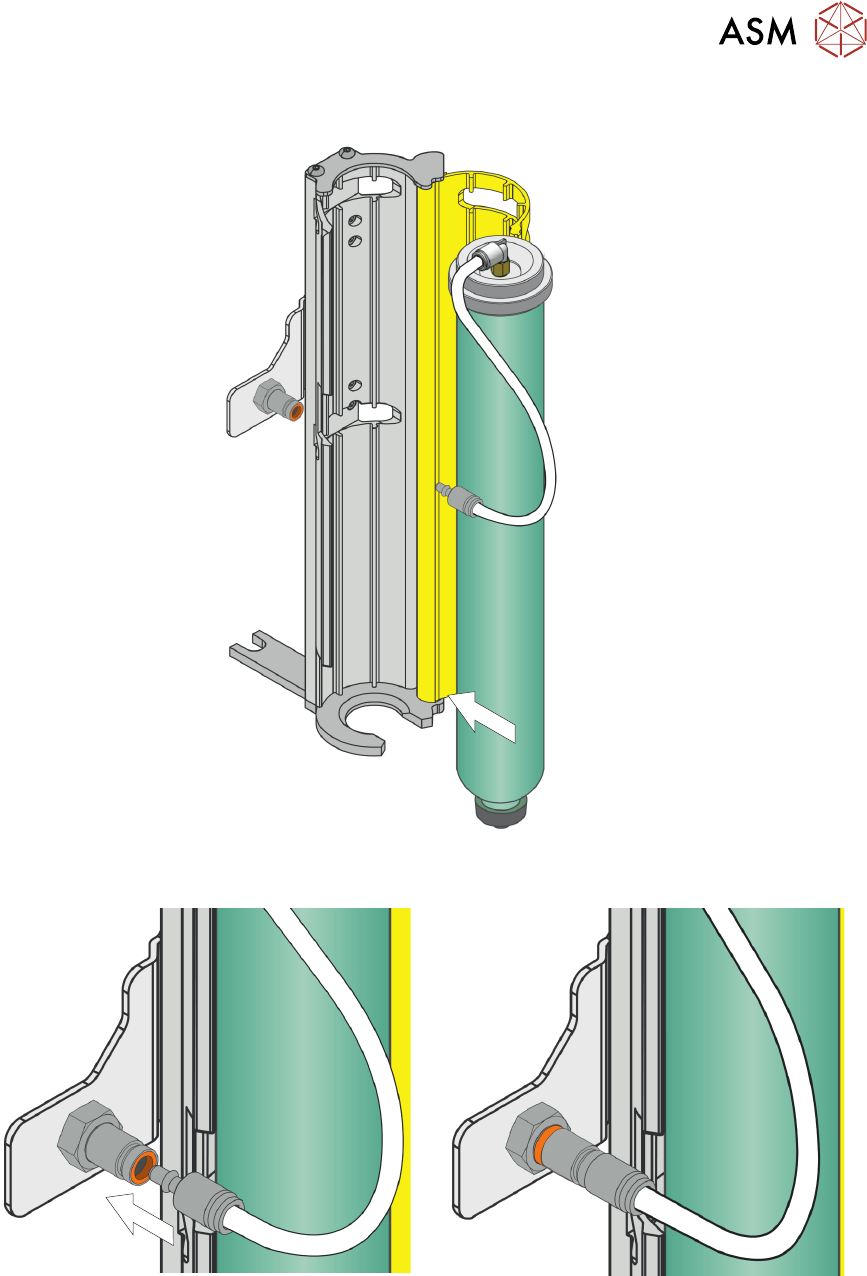 ASM