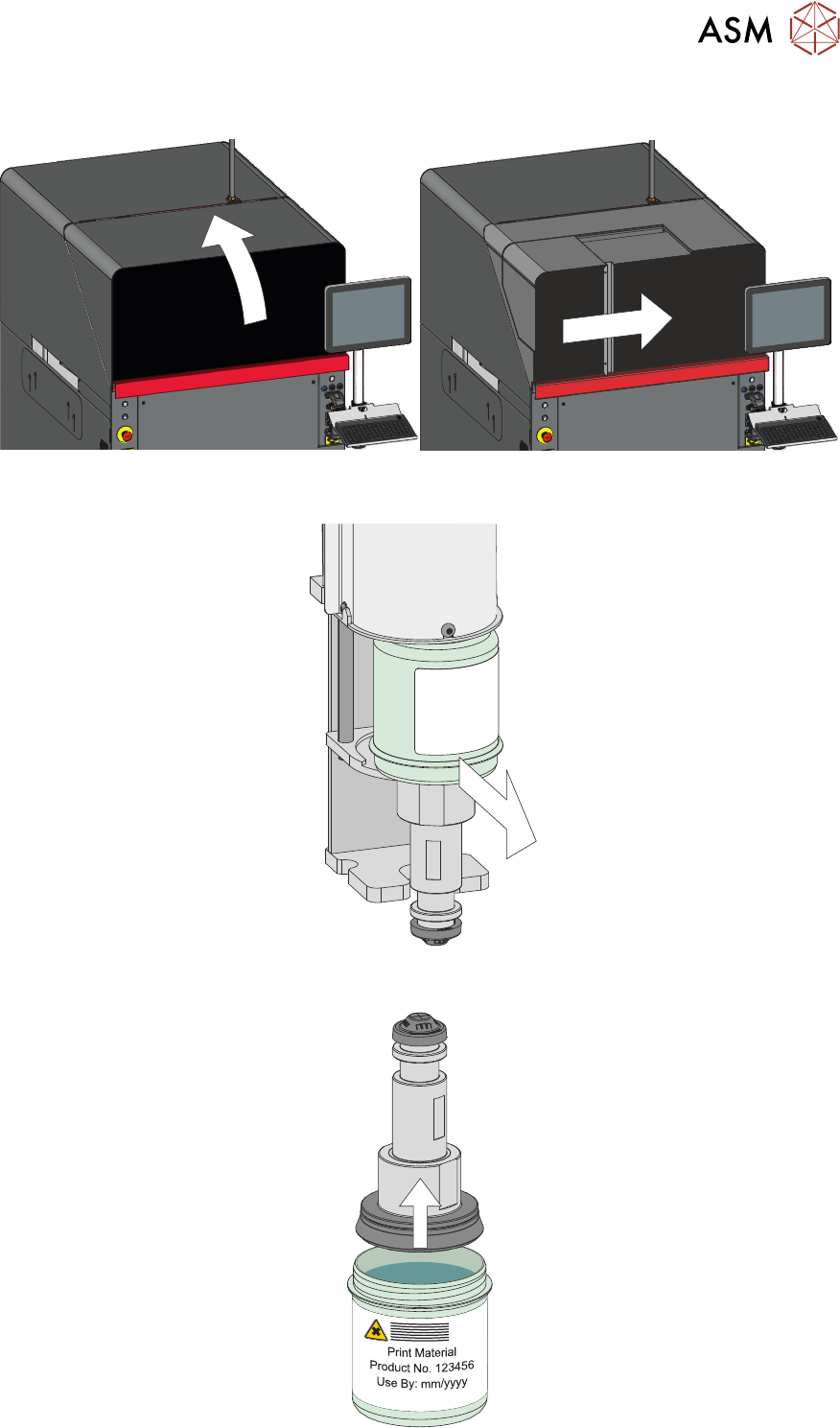 ASM

Print Material
Product No. 123456
Use By: mm/yyyy