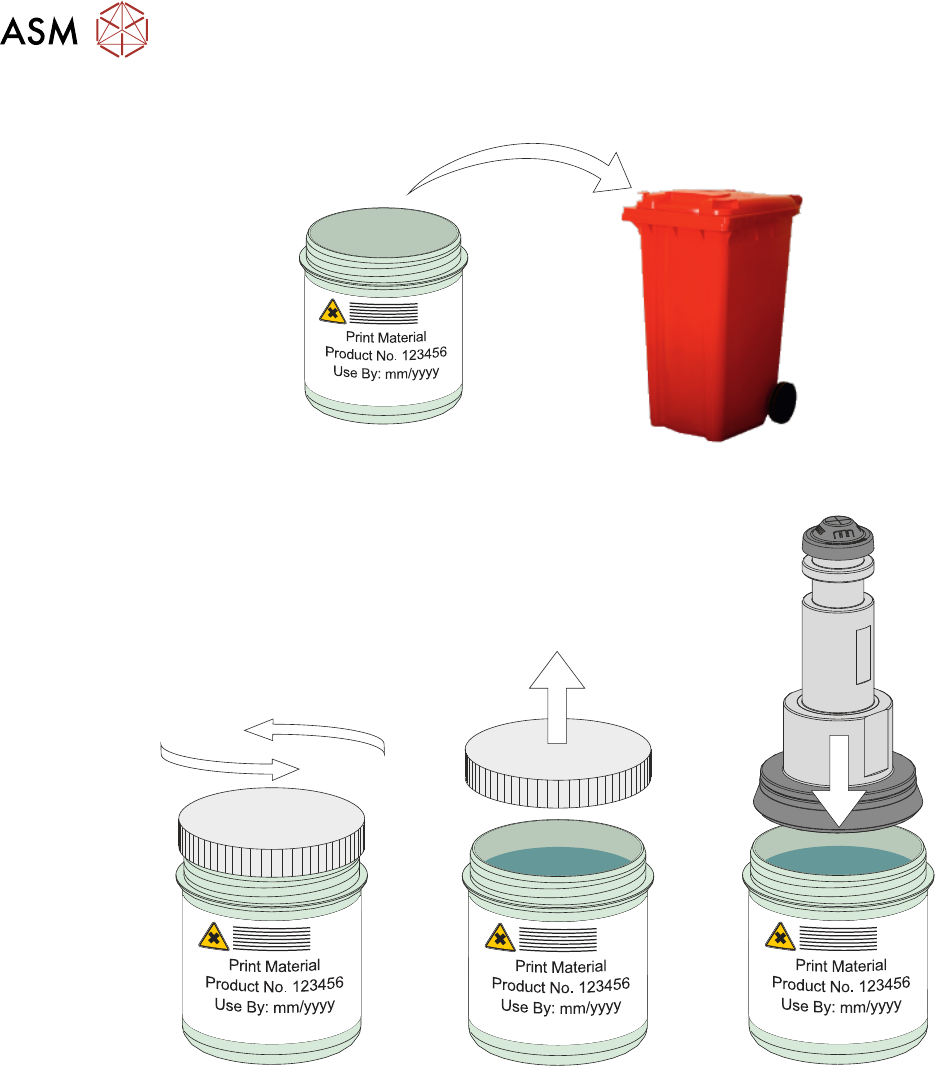 ASM

Print Material
Product No. 123456
Use By: mm/yyyy

Print Material
Product No. 123456
Use By: mm/yyyy

Print Material
Product No. 123456
Use By: mm/yyyy

Print Material
Product No. 123456
Use By: mm/yyyy