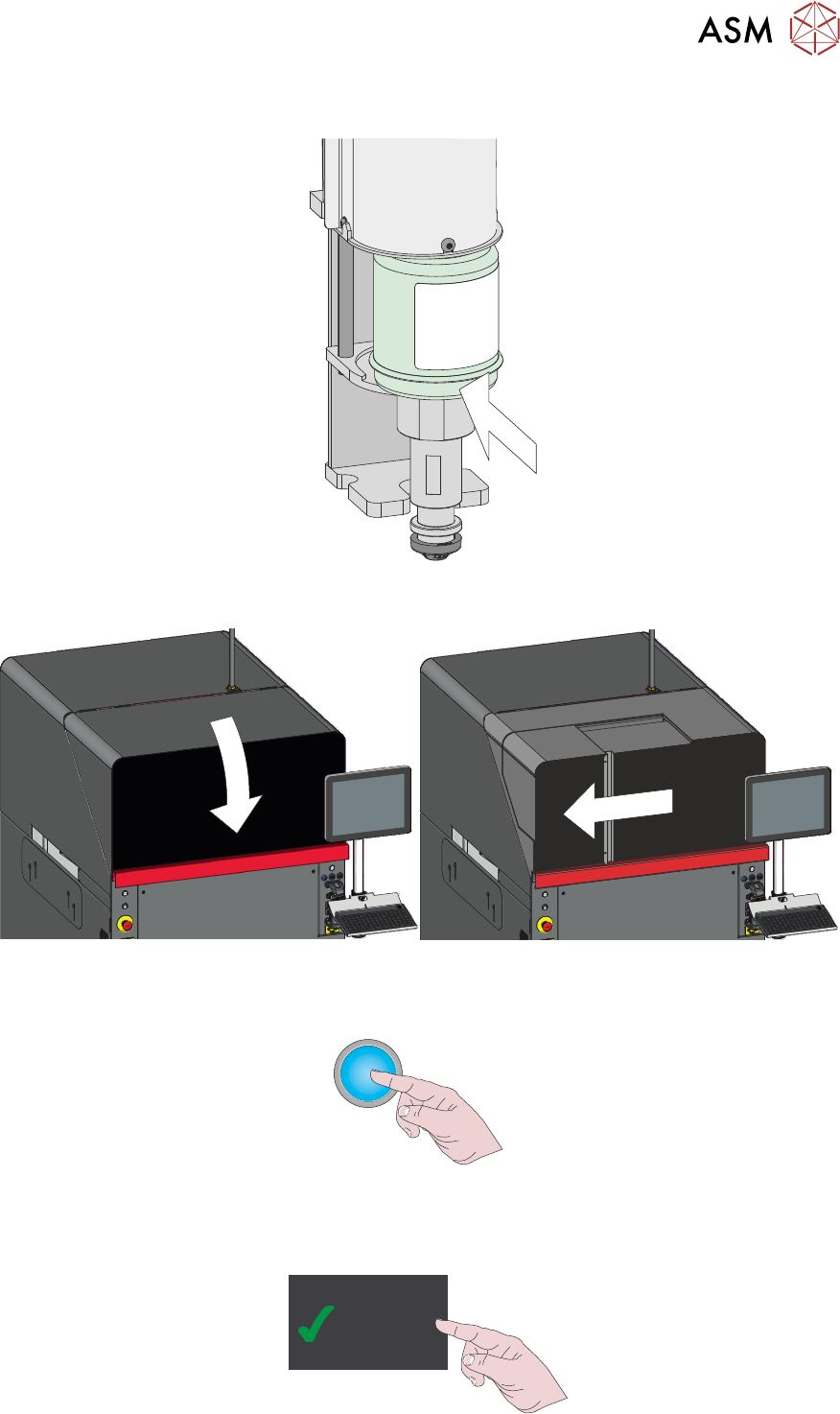 ASM