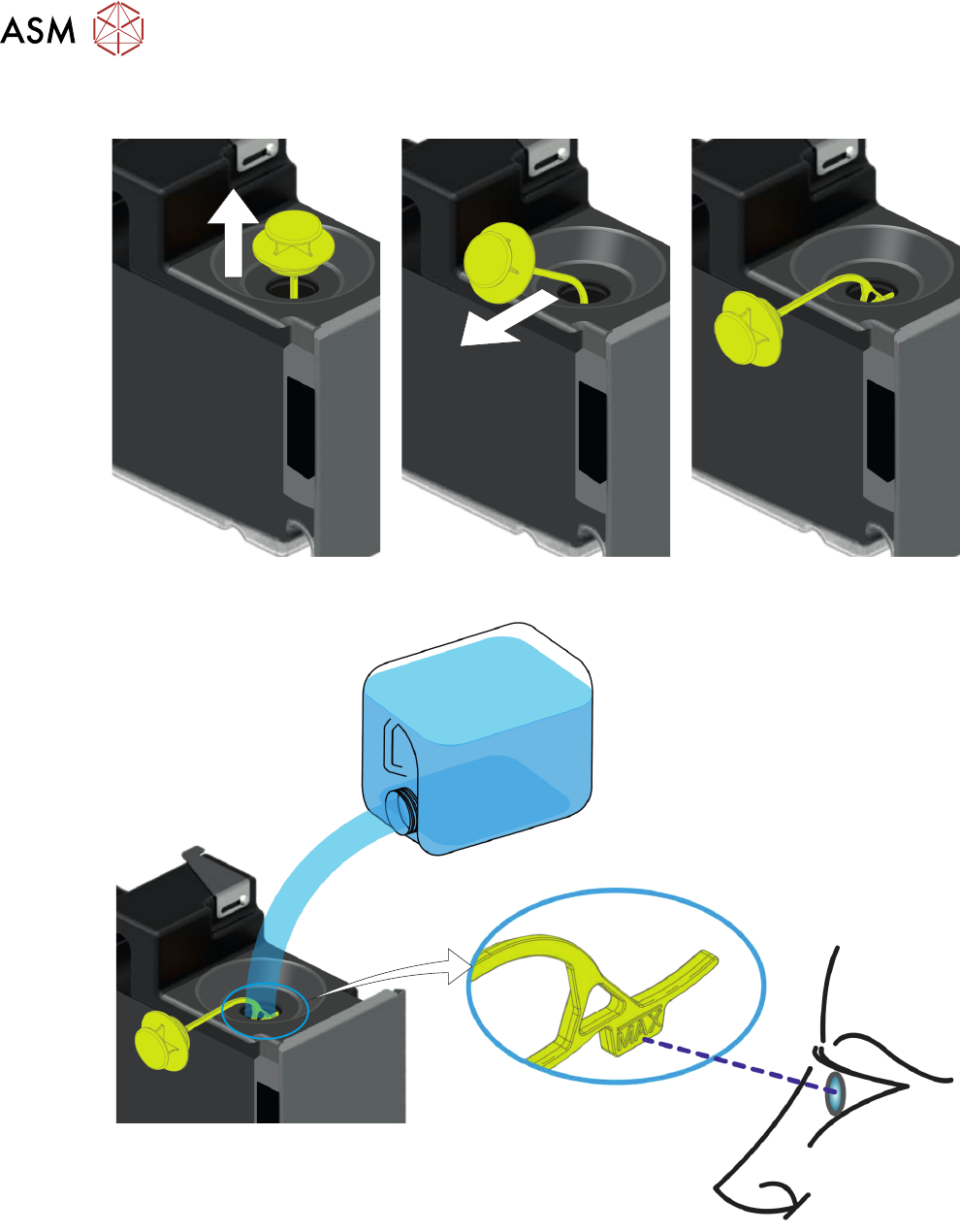 ASM

MAX