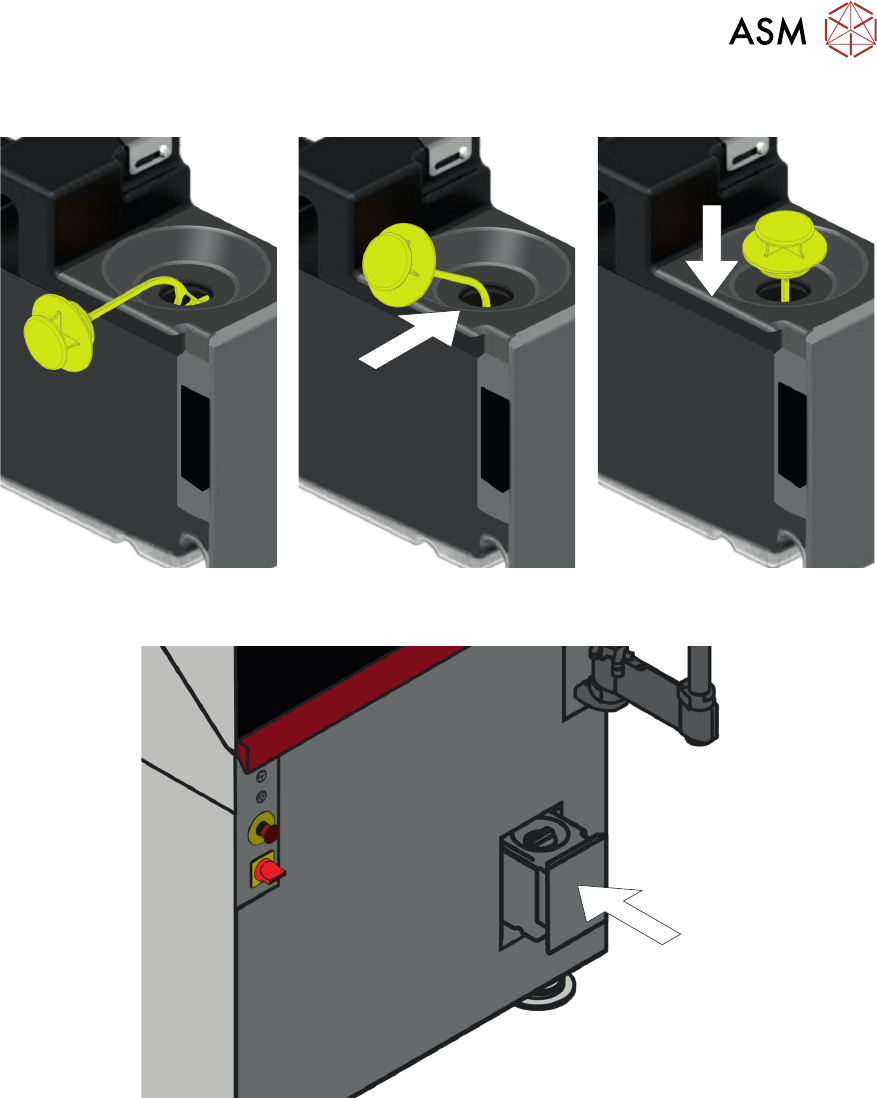 ASM