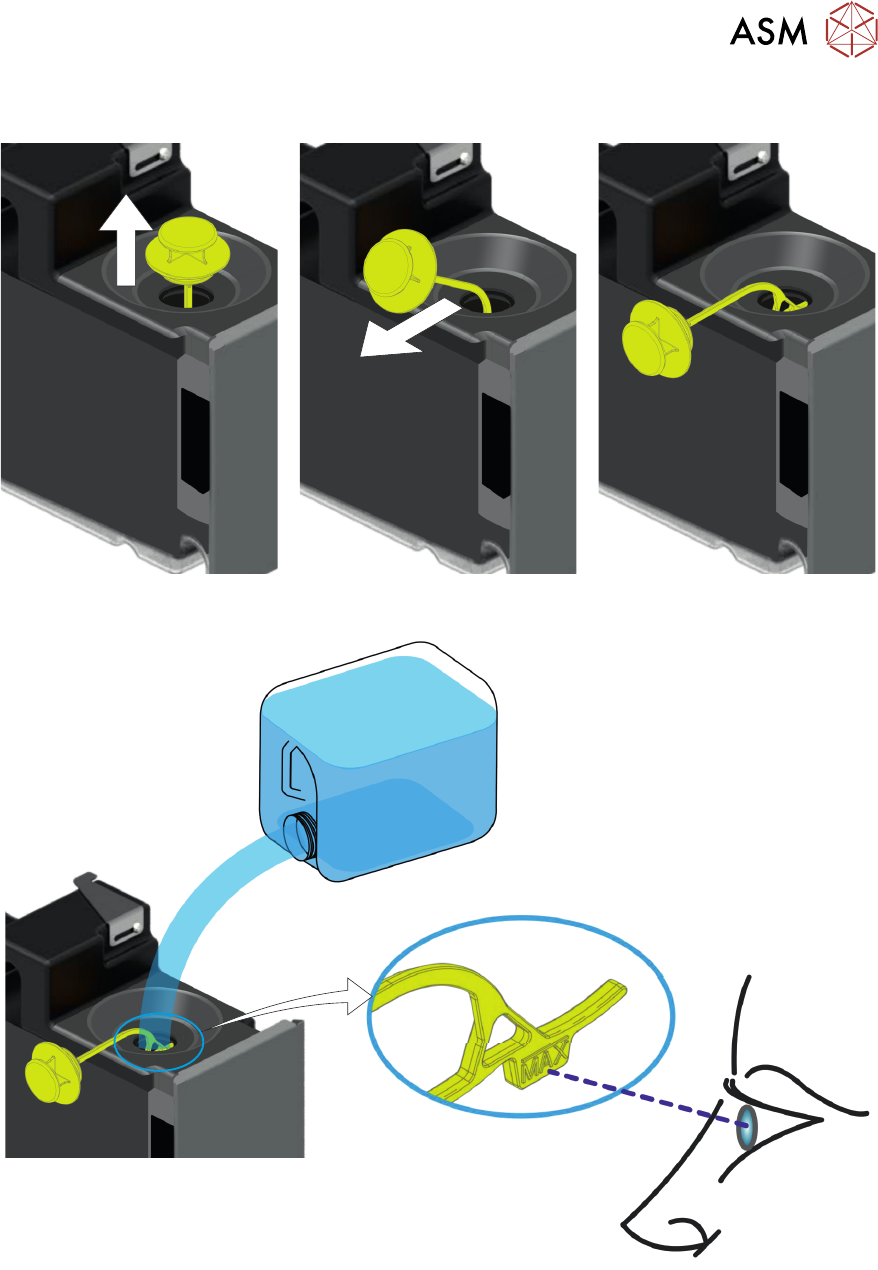 ASM

MAX