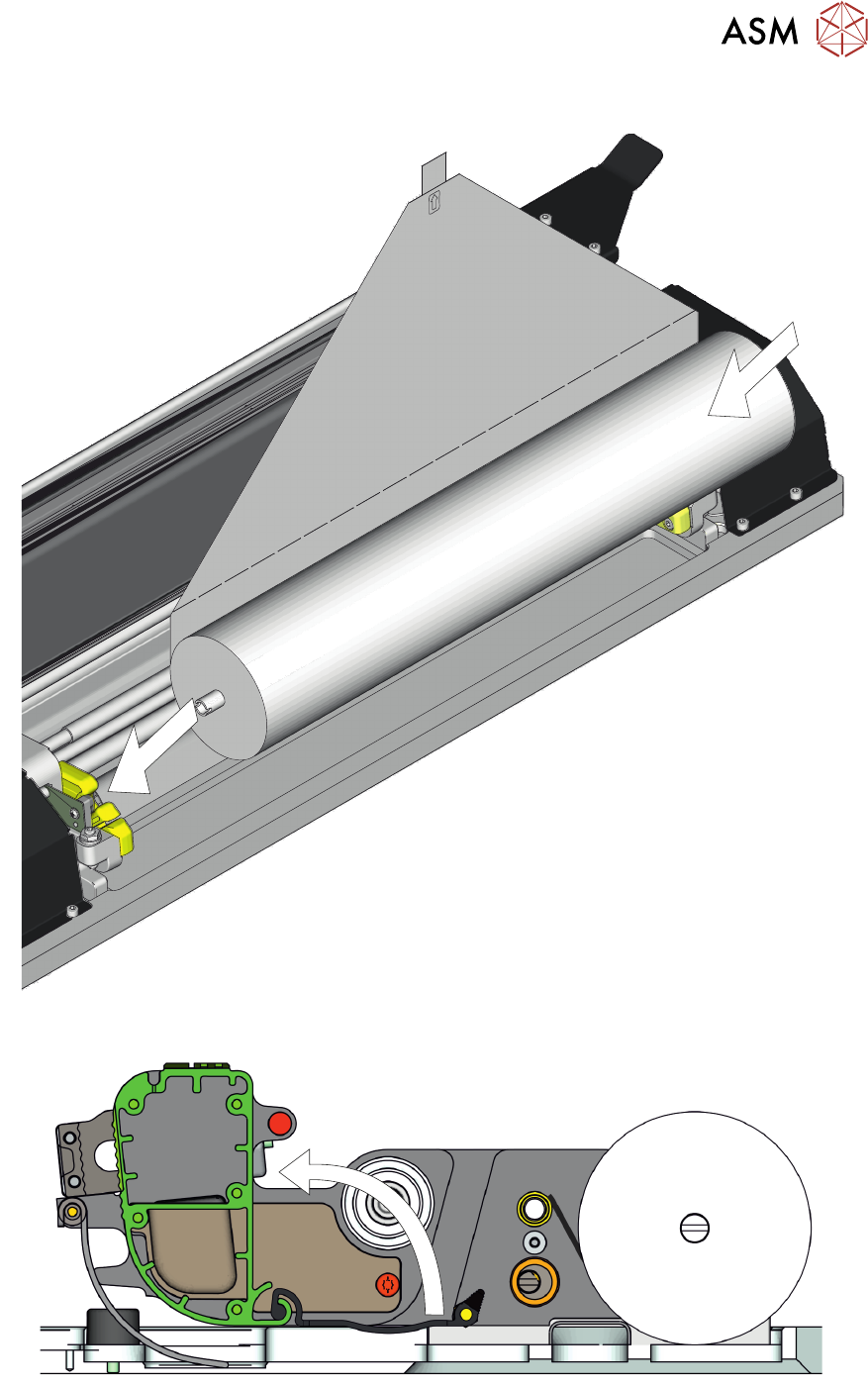 ASM