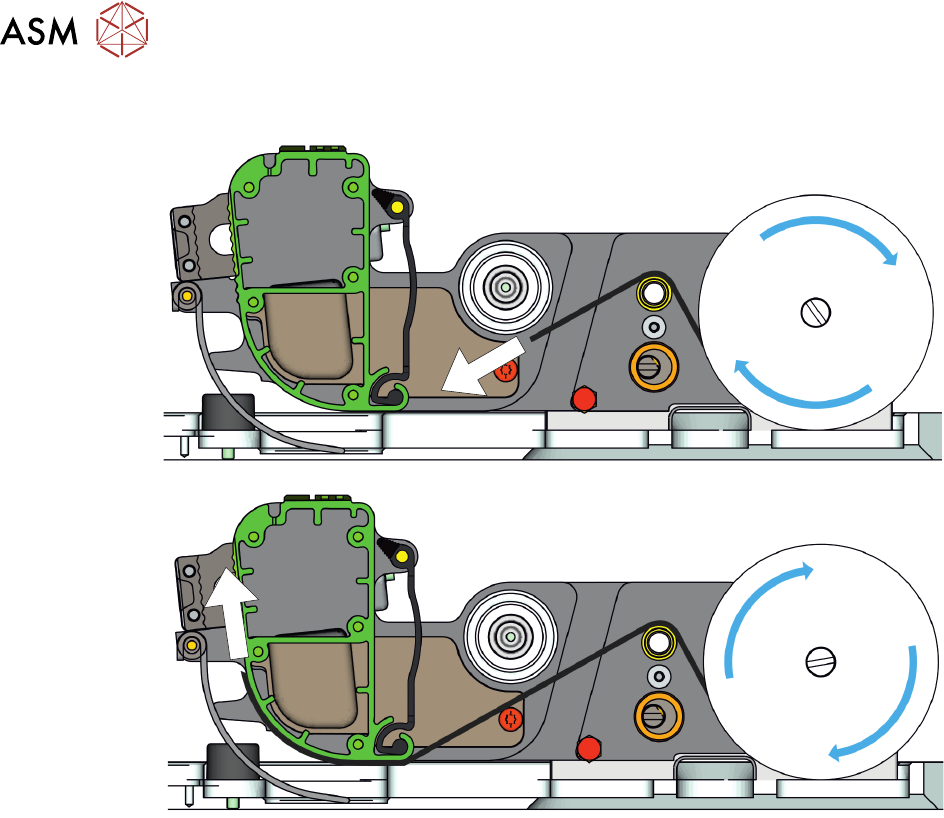 ASM