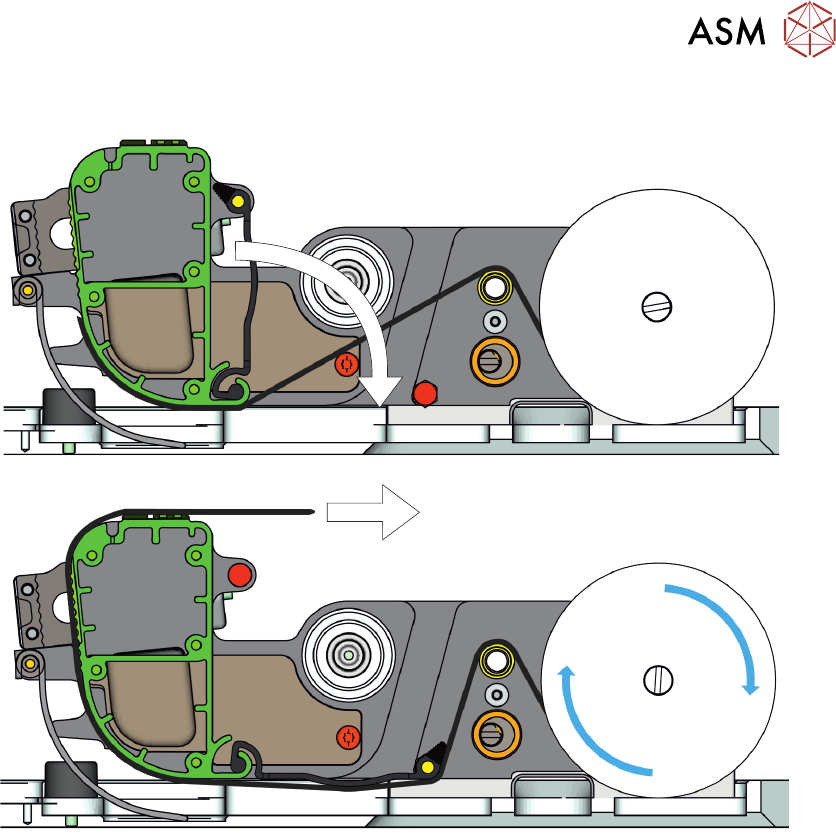 ASM