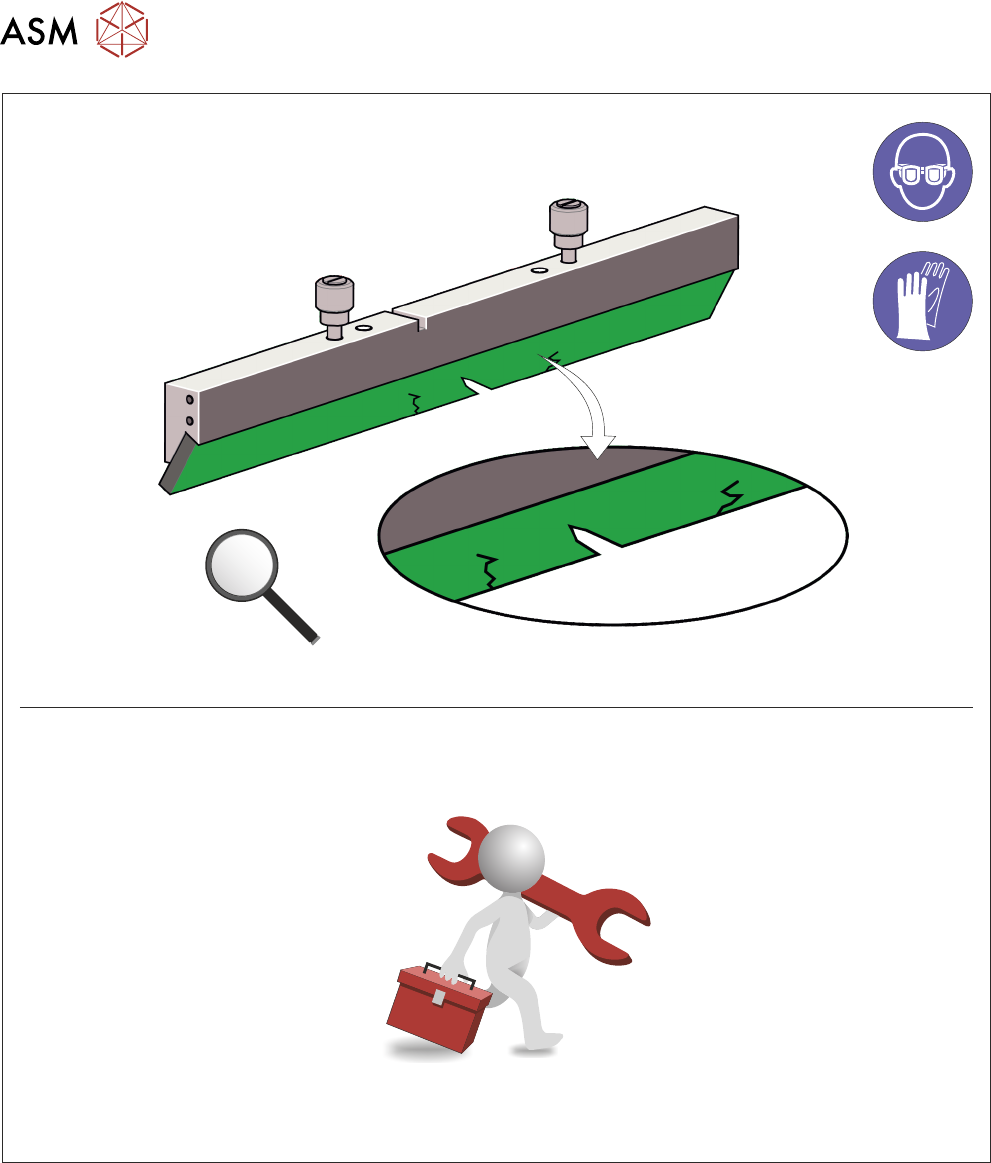 ASM