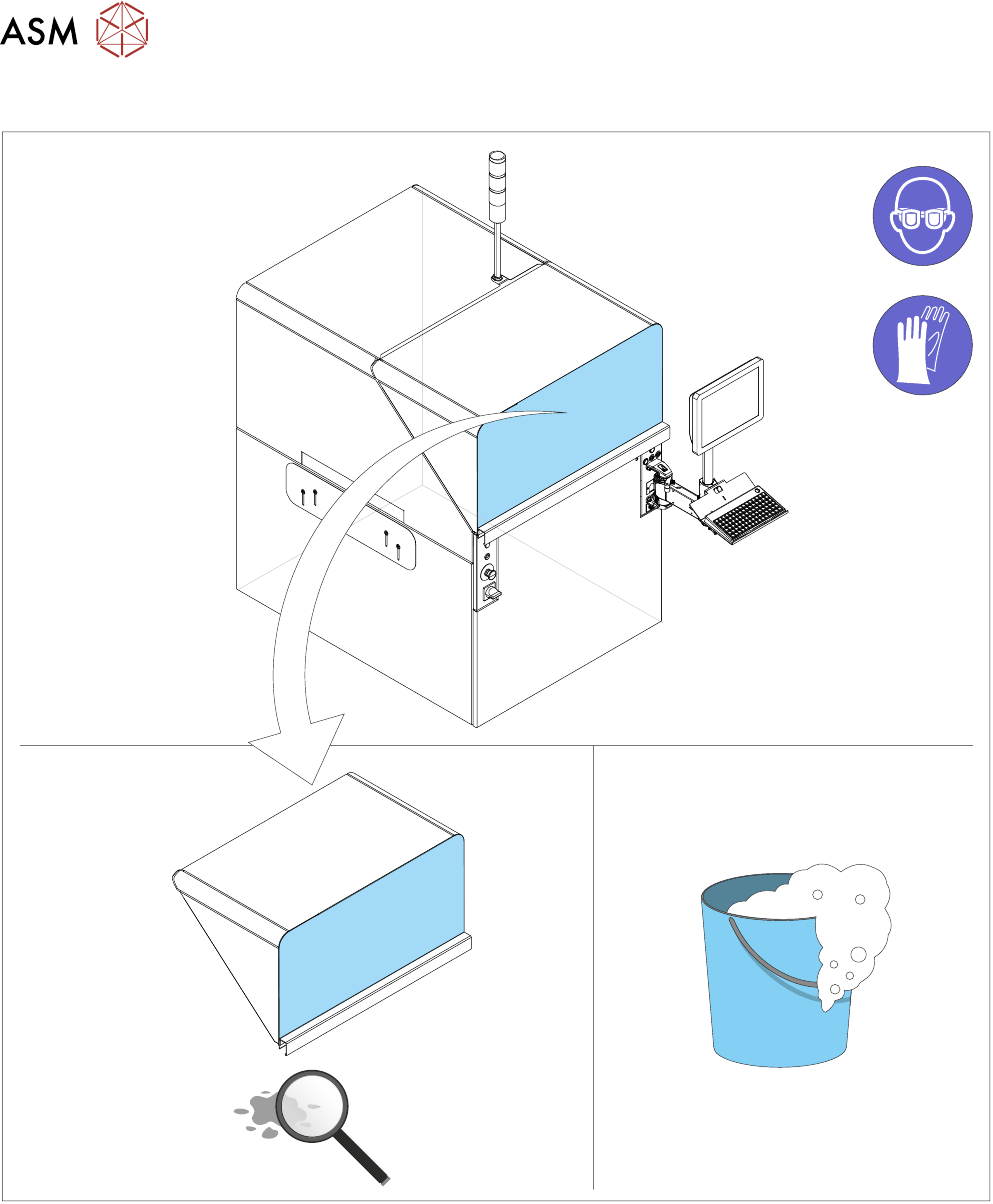 ASM