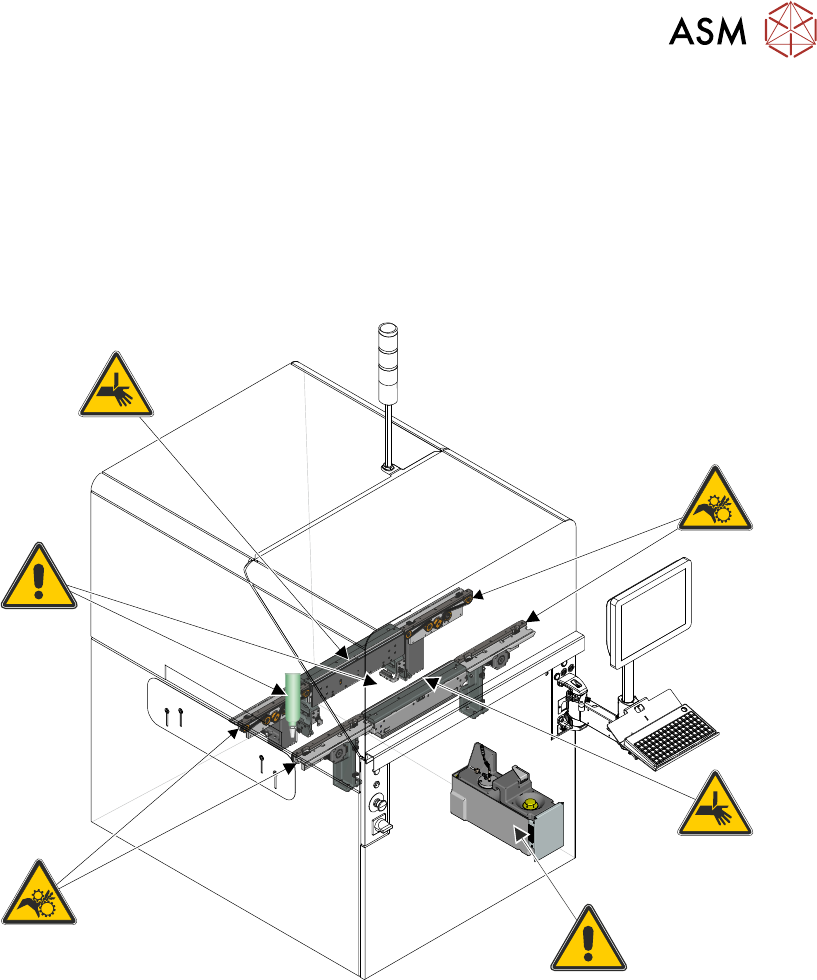 ASM