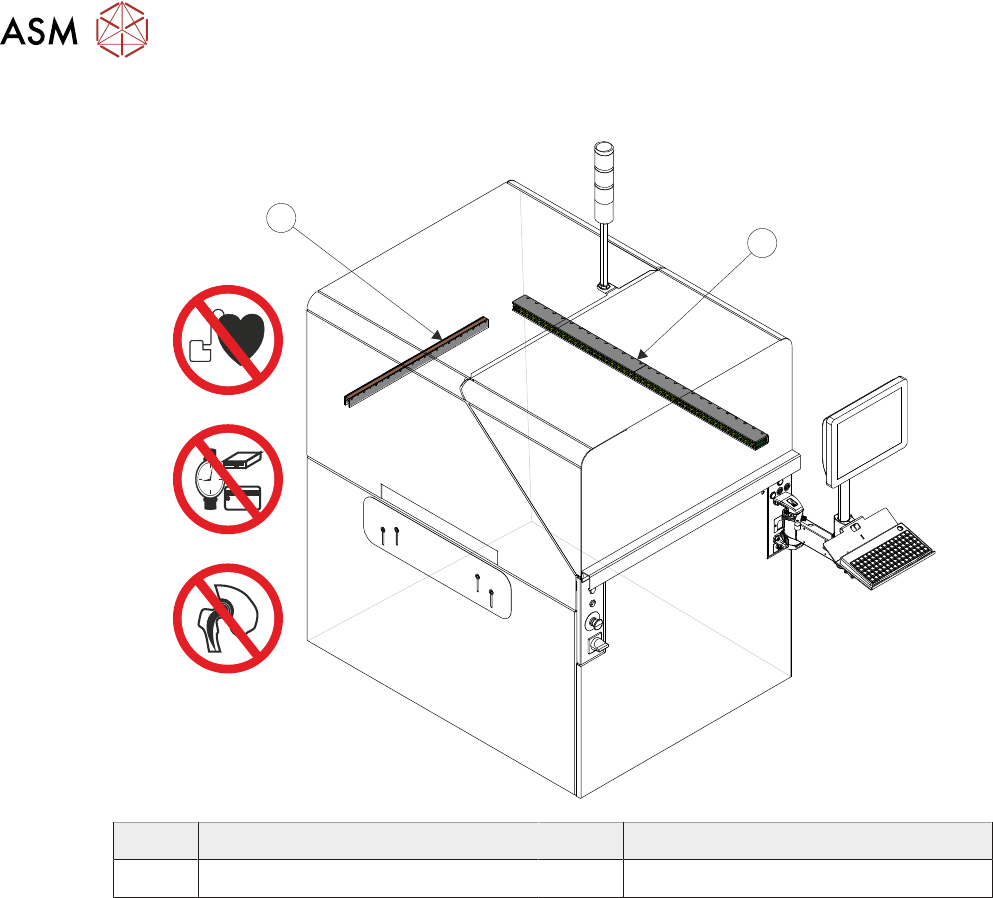 ASM