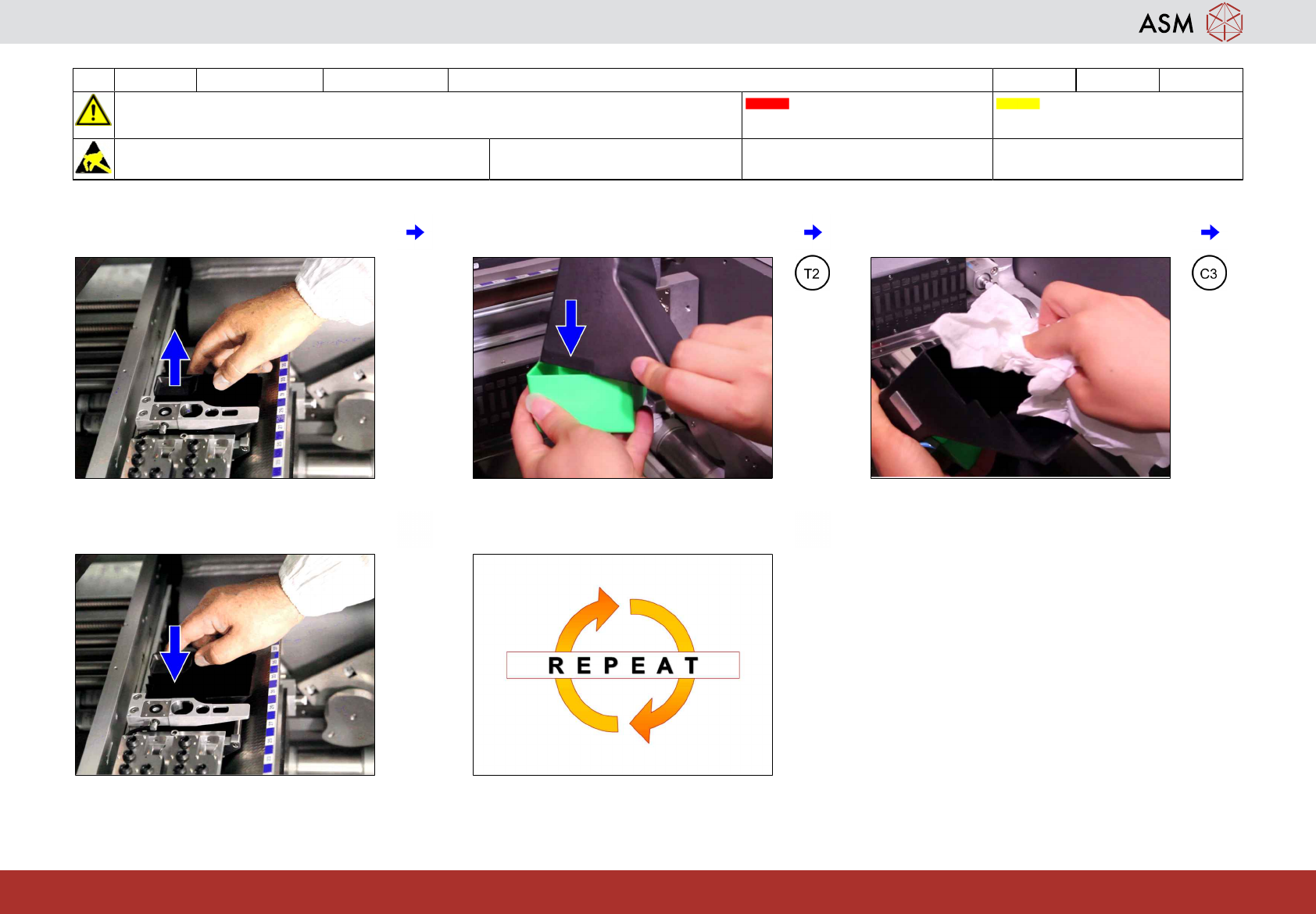 ASM

T2

C3

REPEAT