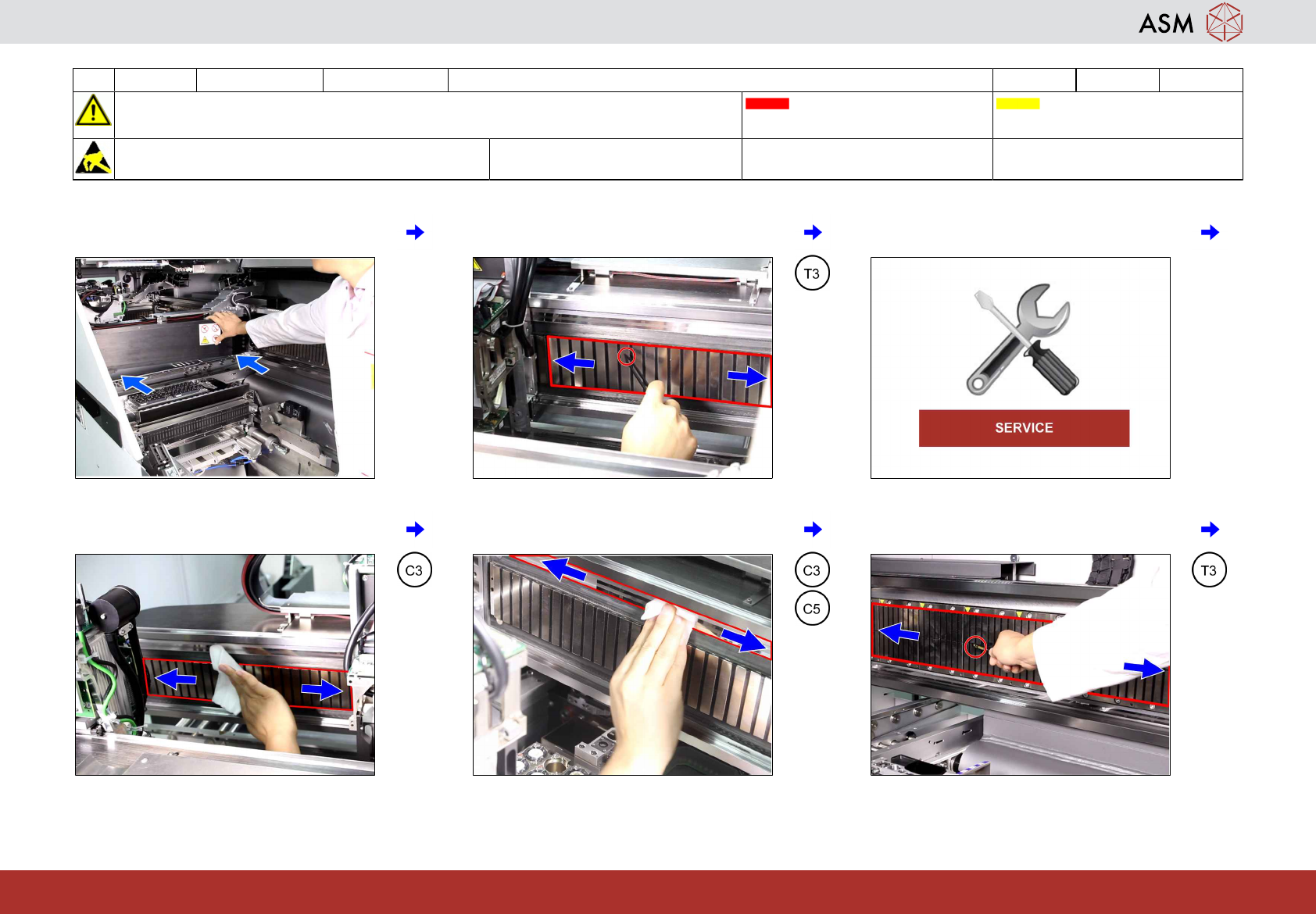 ASM

T3

SERVICE

C3

C3

C5

T3