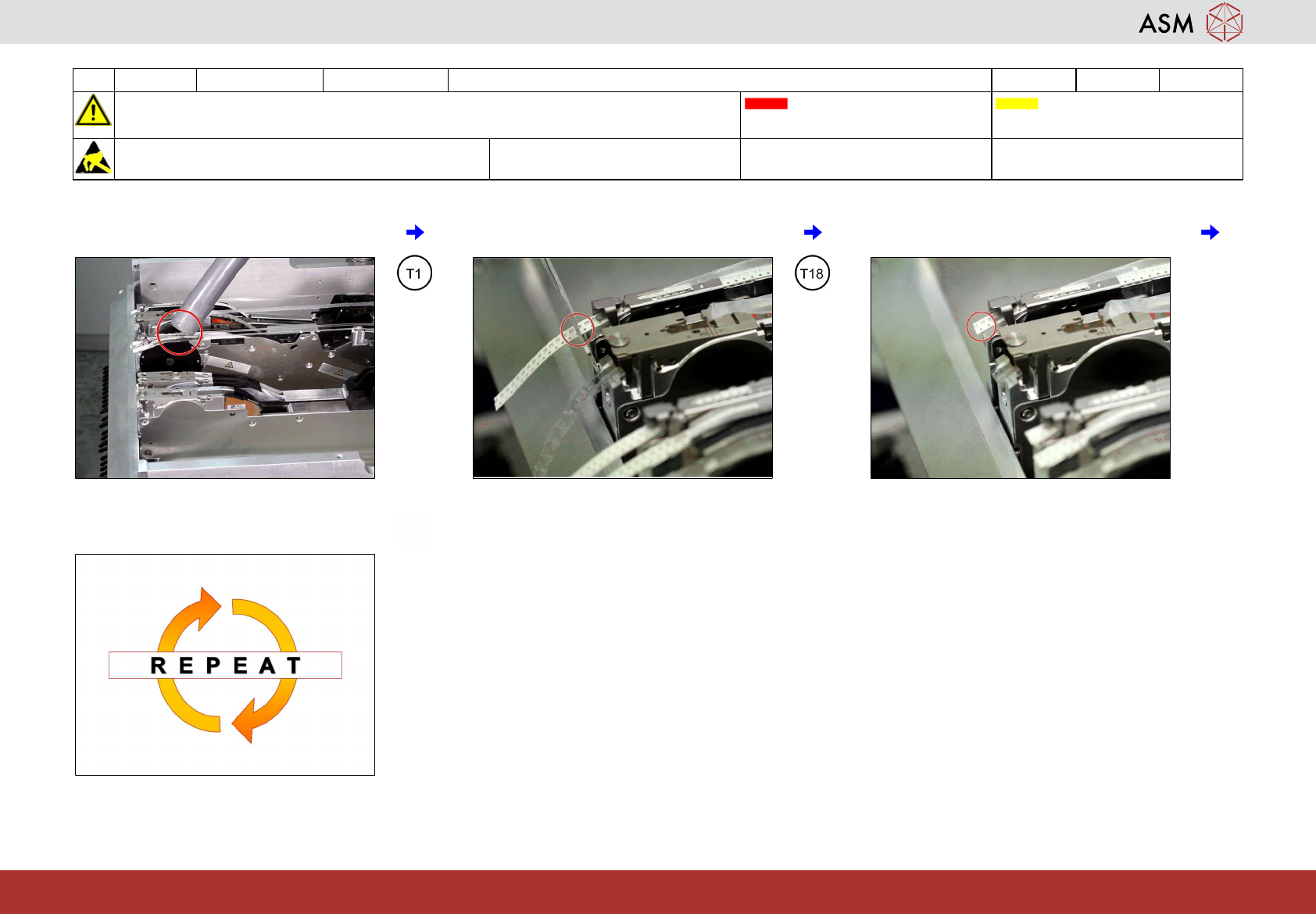 ASM

T1

T18

REPEAT