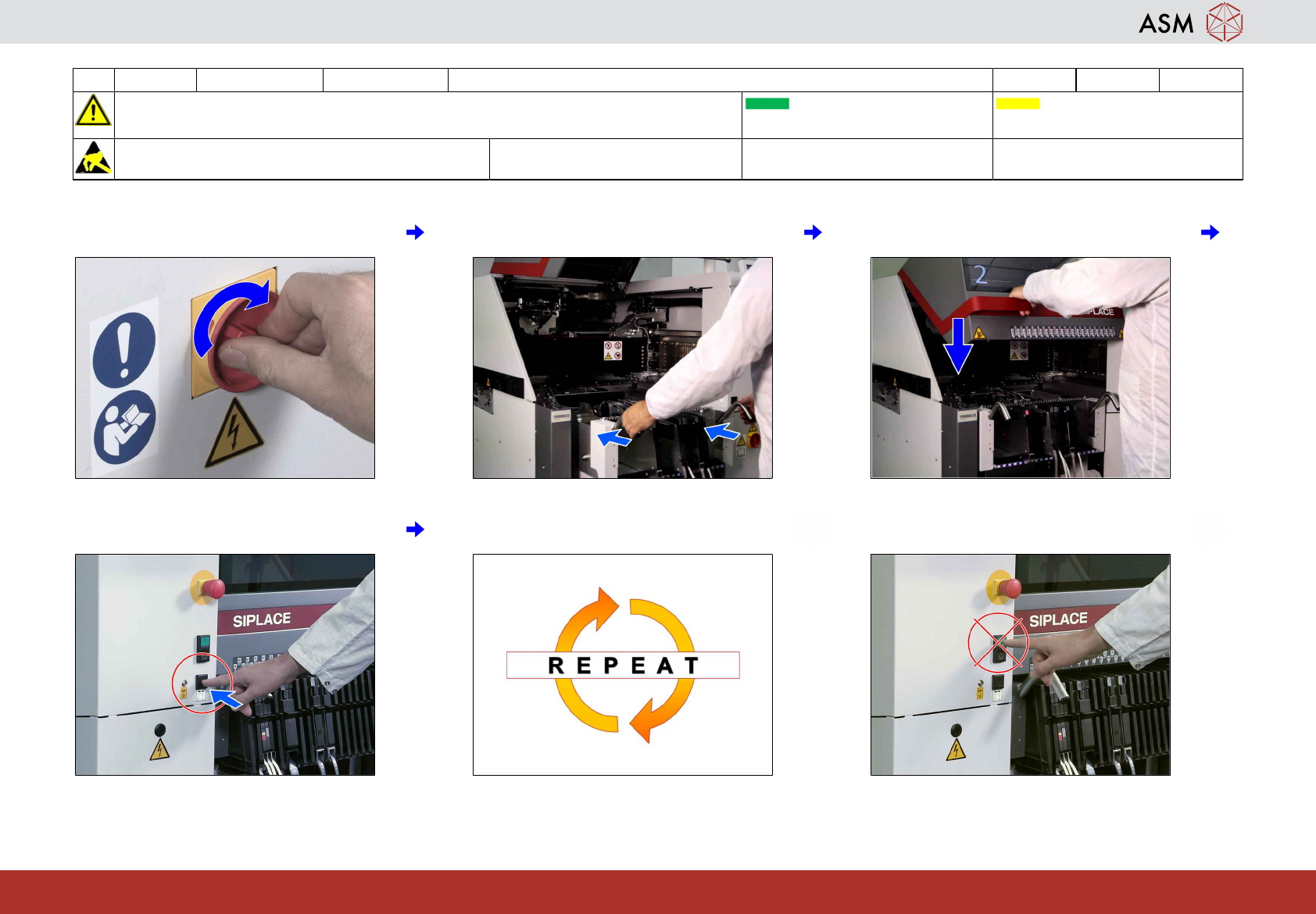 ASM

2

SIPLACE

SIPLACE

REPEAT

SIPLACE