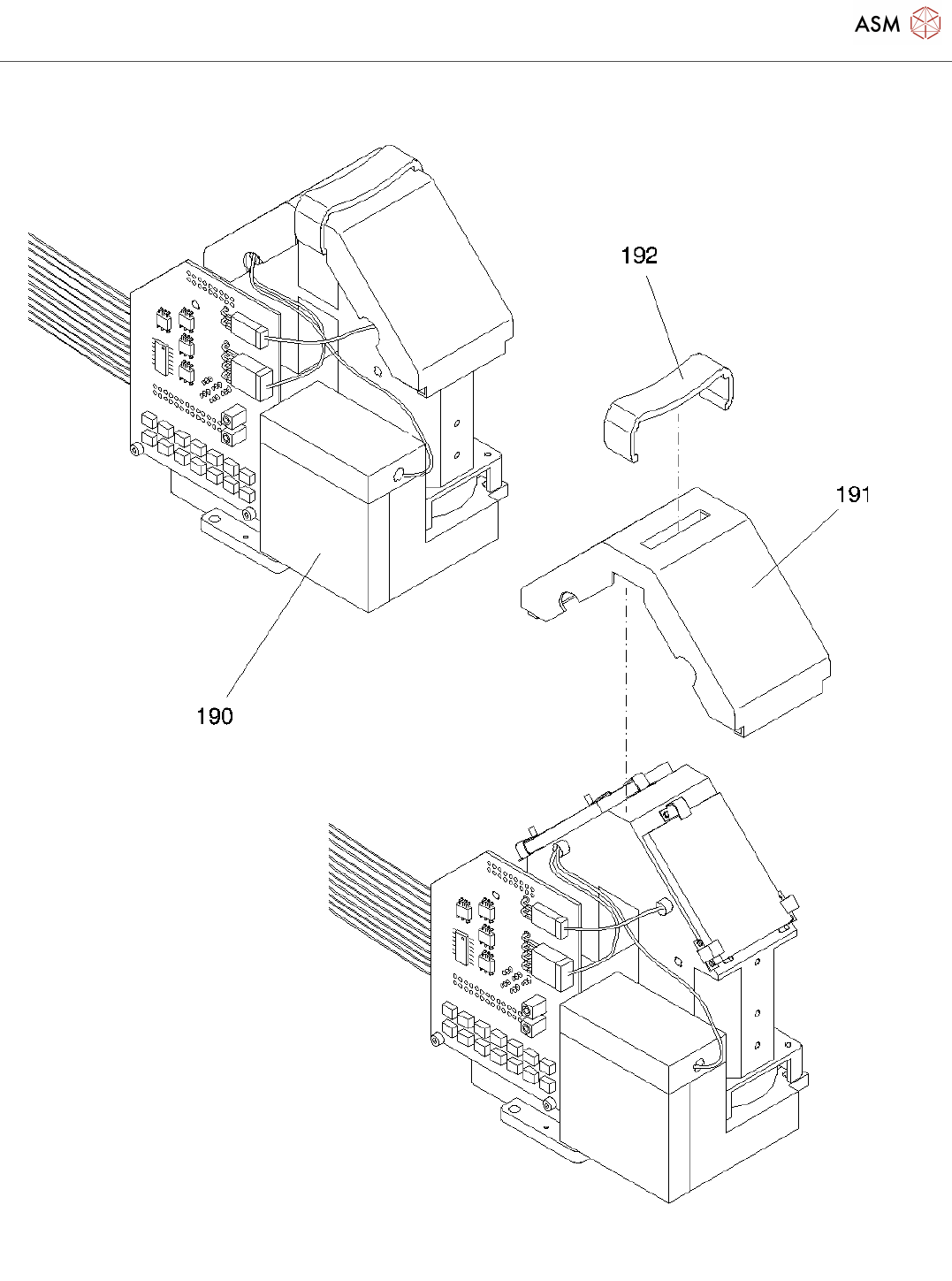 ASM

192

191

190