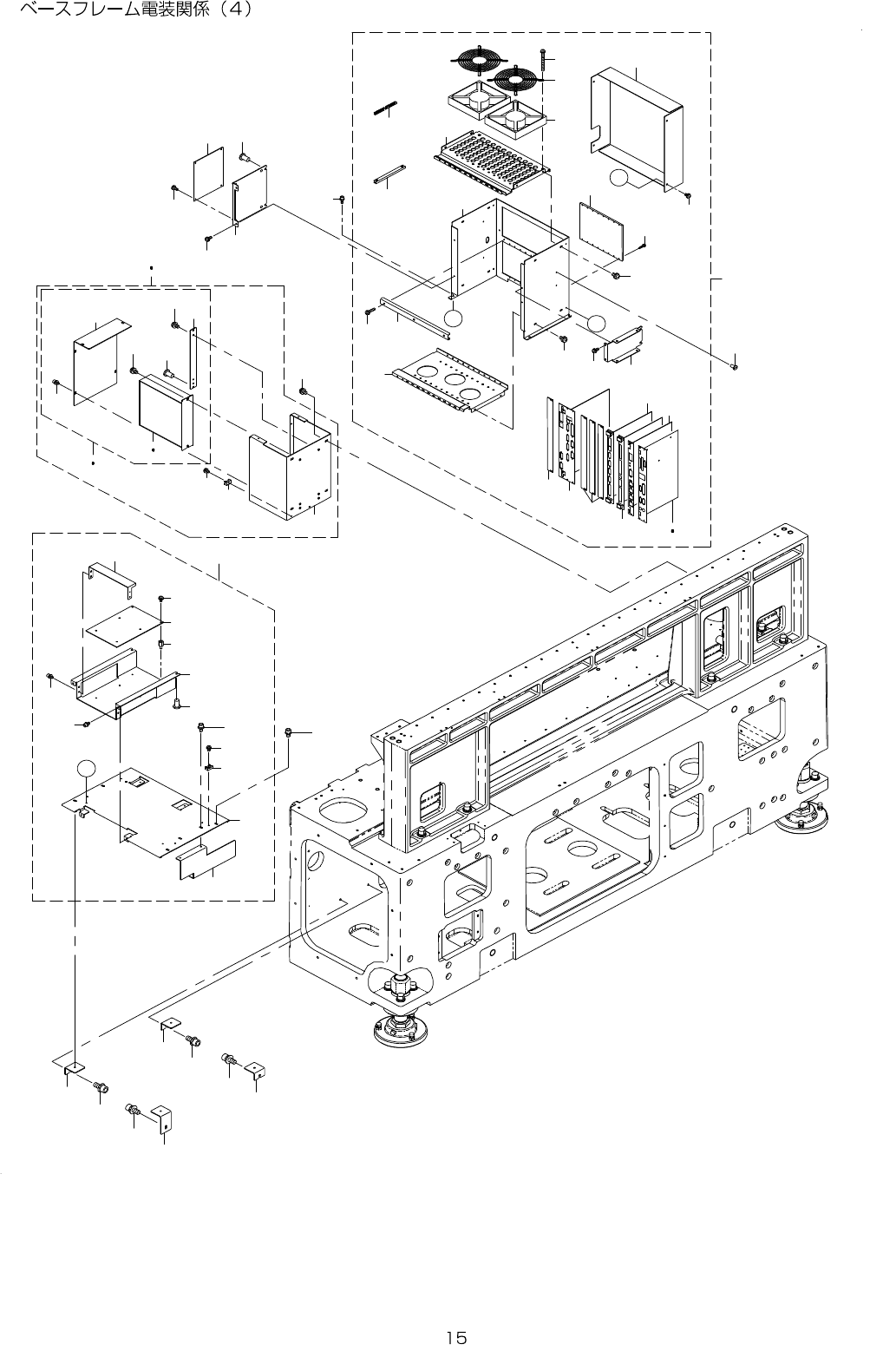 ベースフレーム電装関係（4）

15