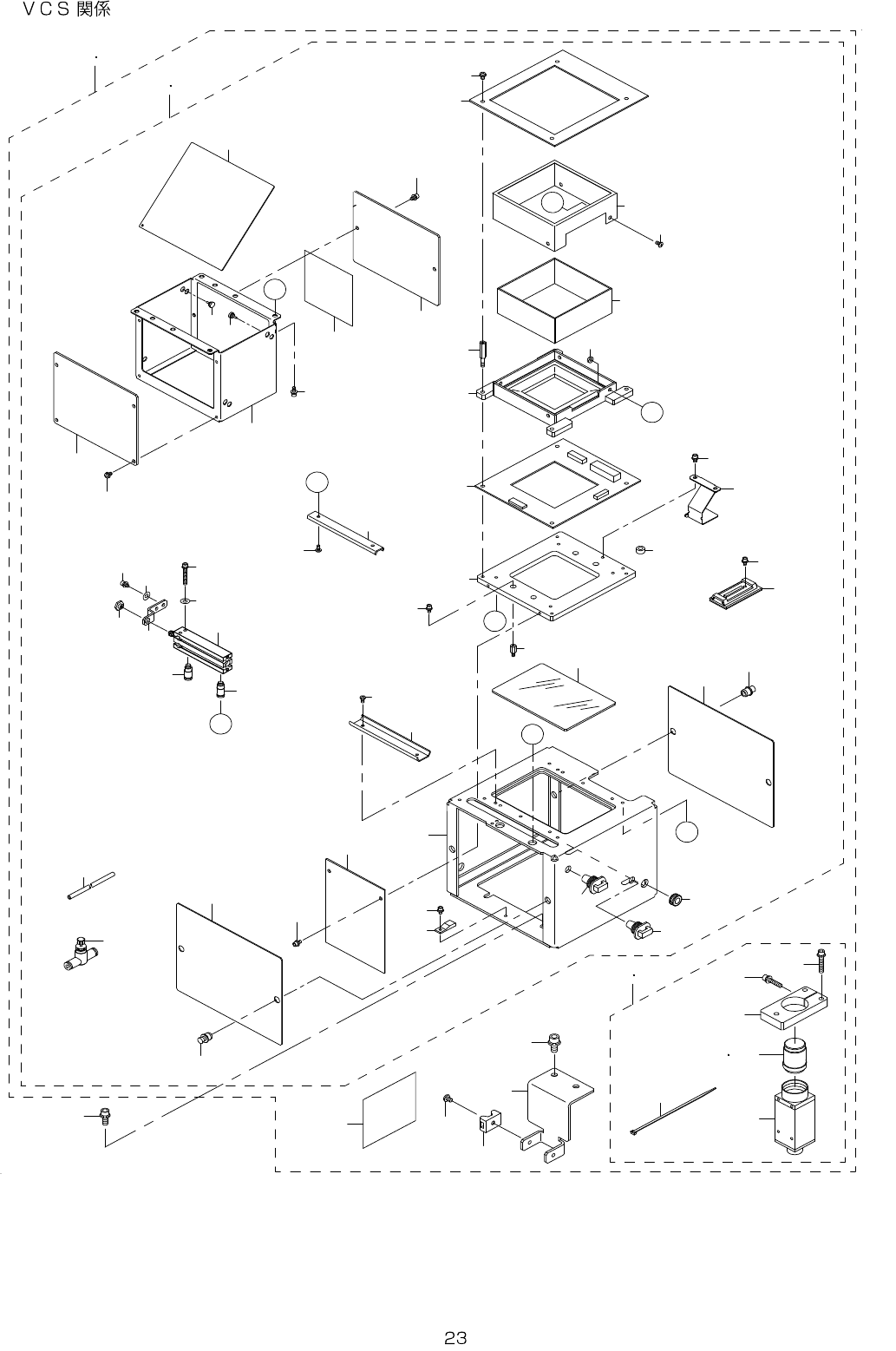 ＶＣＳ 関係

23