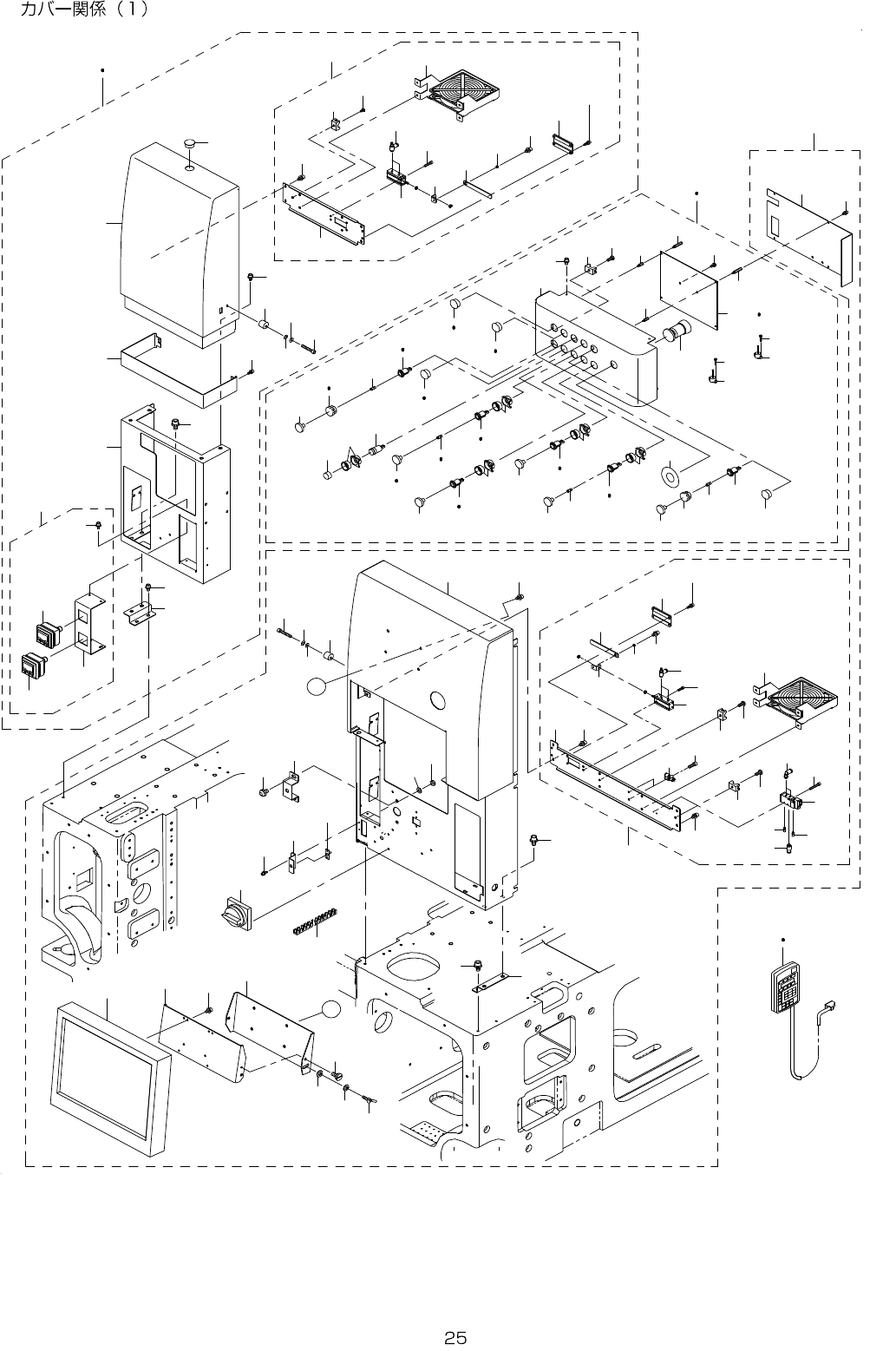 カバー関係（1）

25