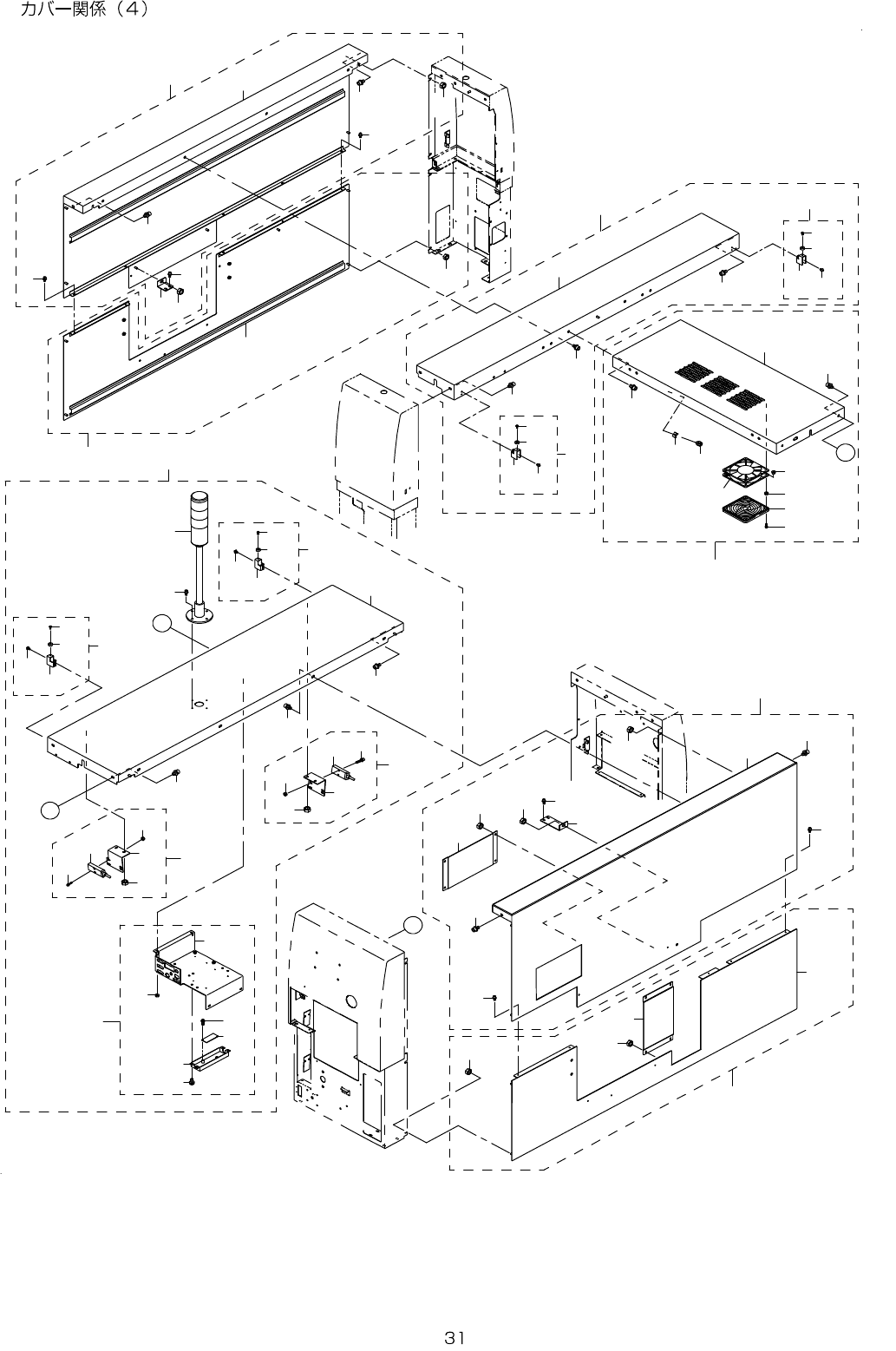 カバー関係（4）

31