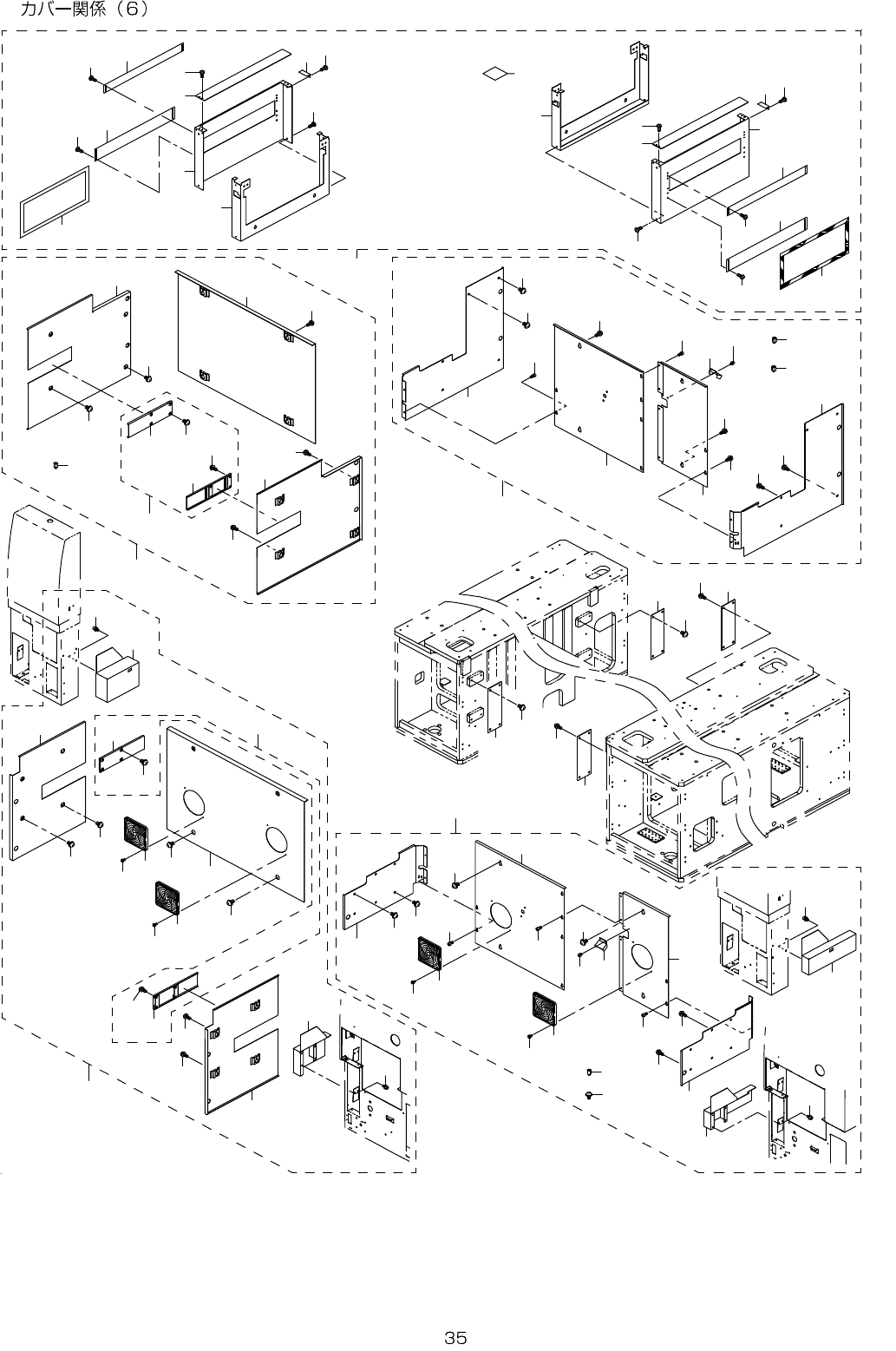 カバー関係（6）

35