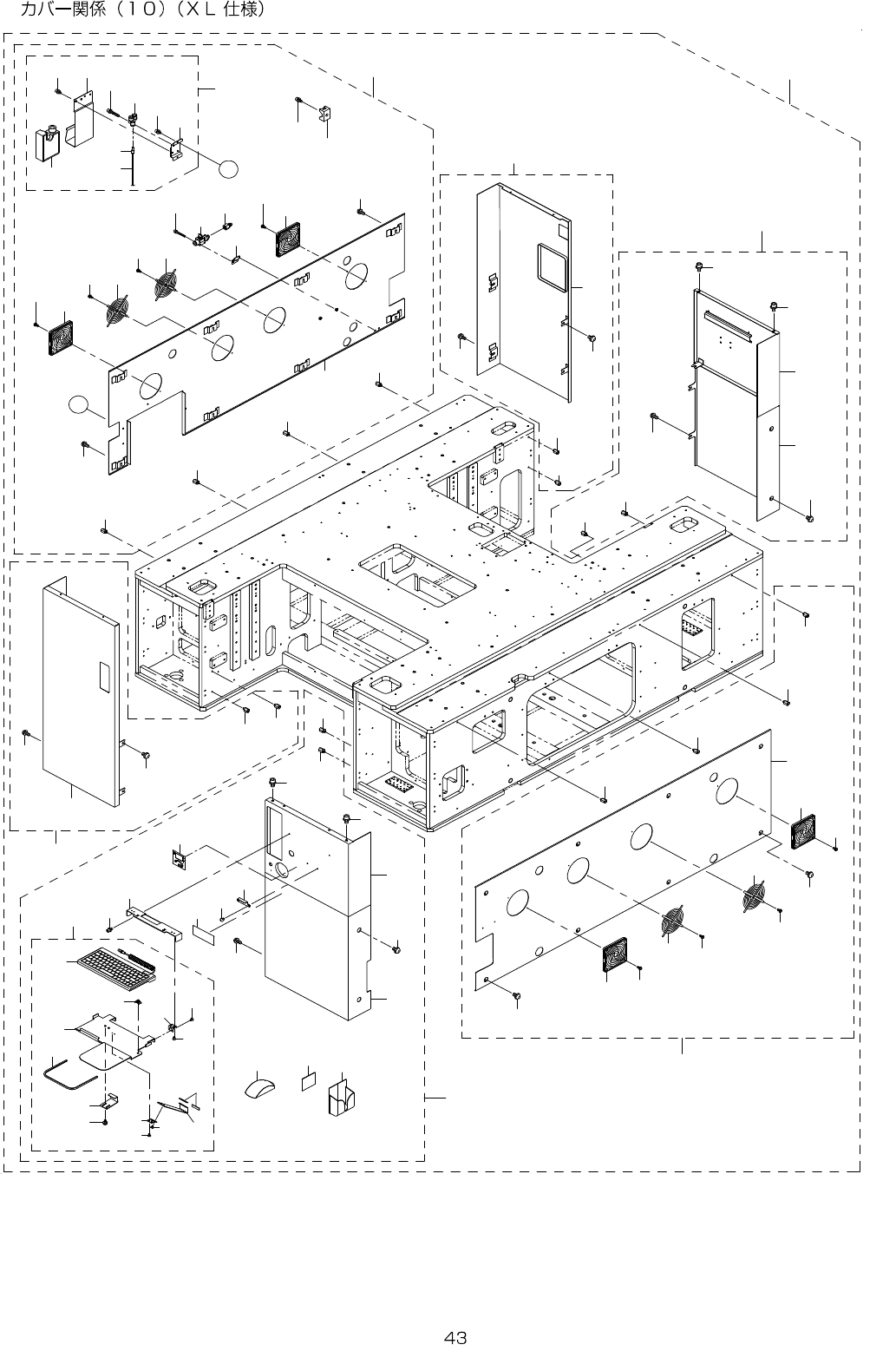 カバー関係（１０）（ＸＬ 仕様）

43