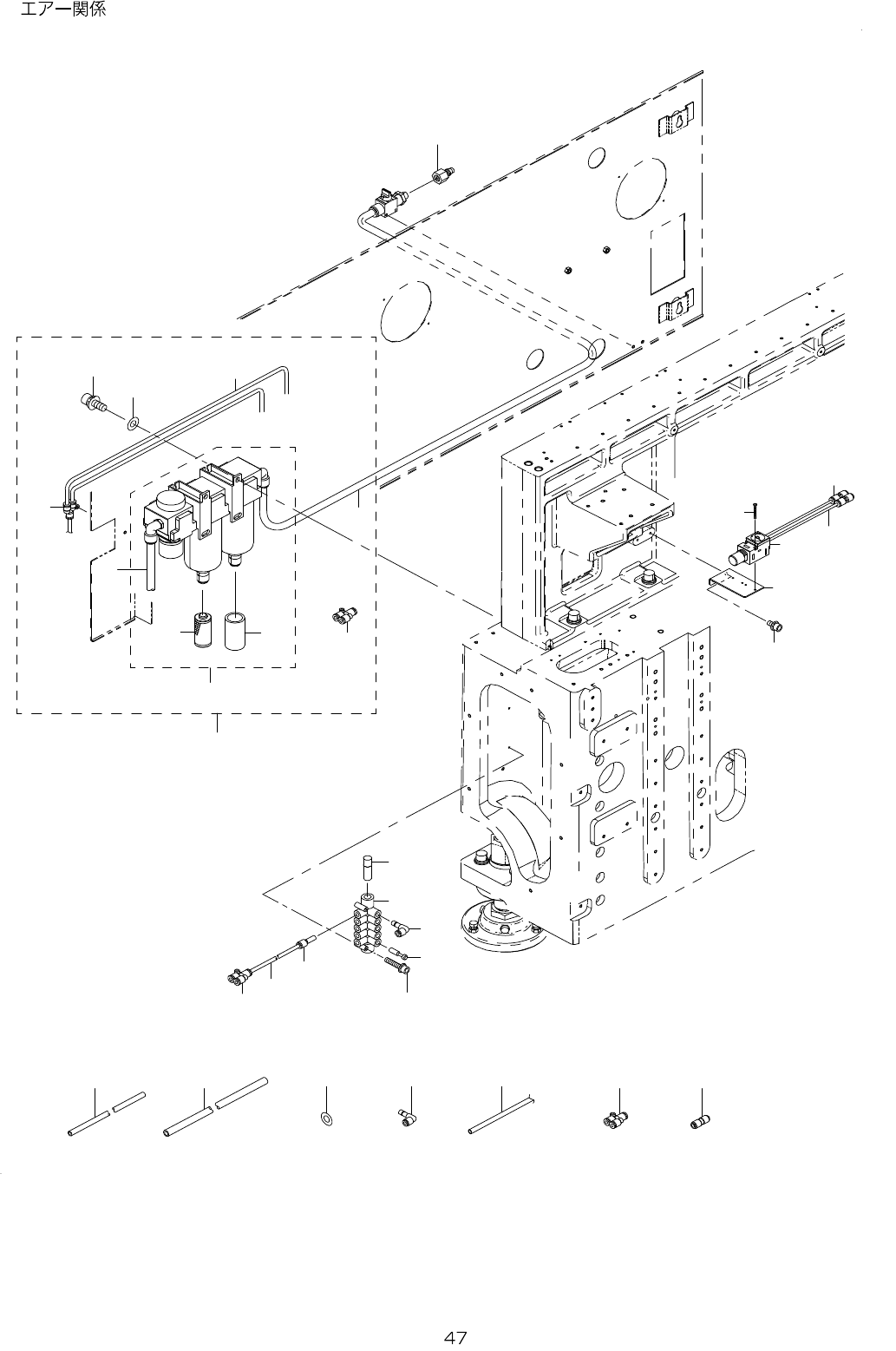 エアー関係

47