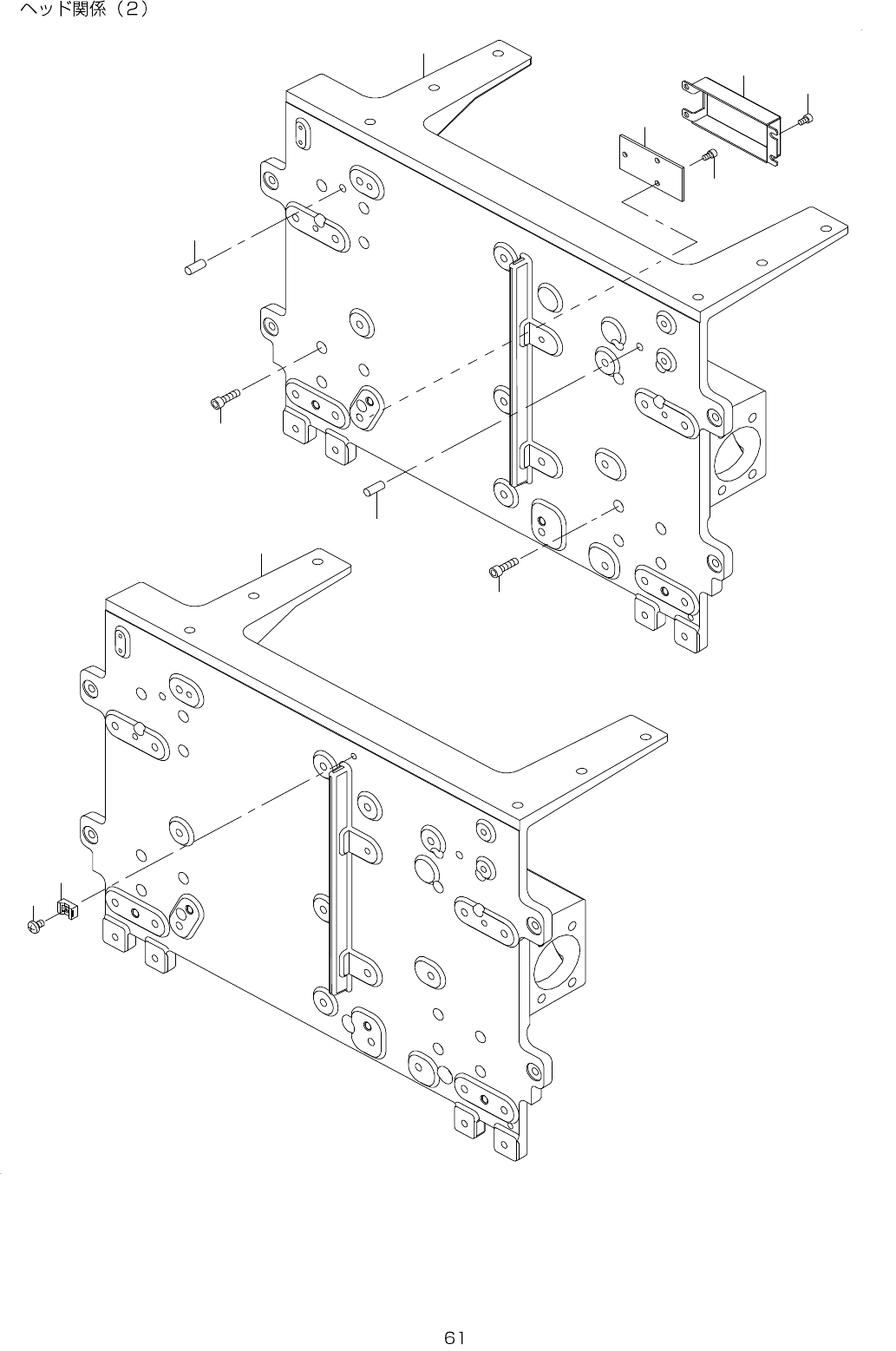 ヘッド関係（2）

61