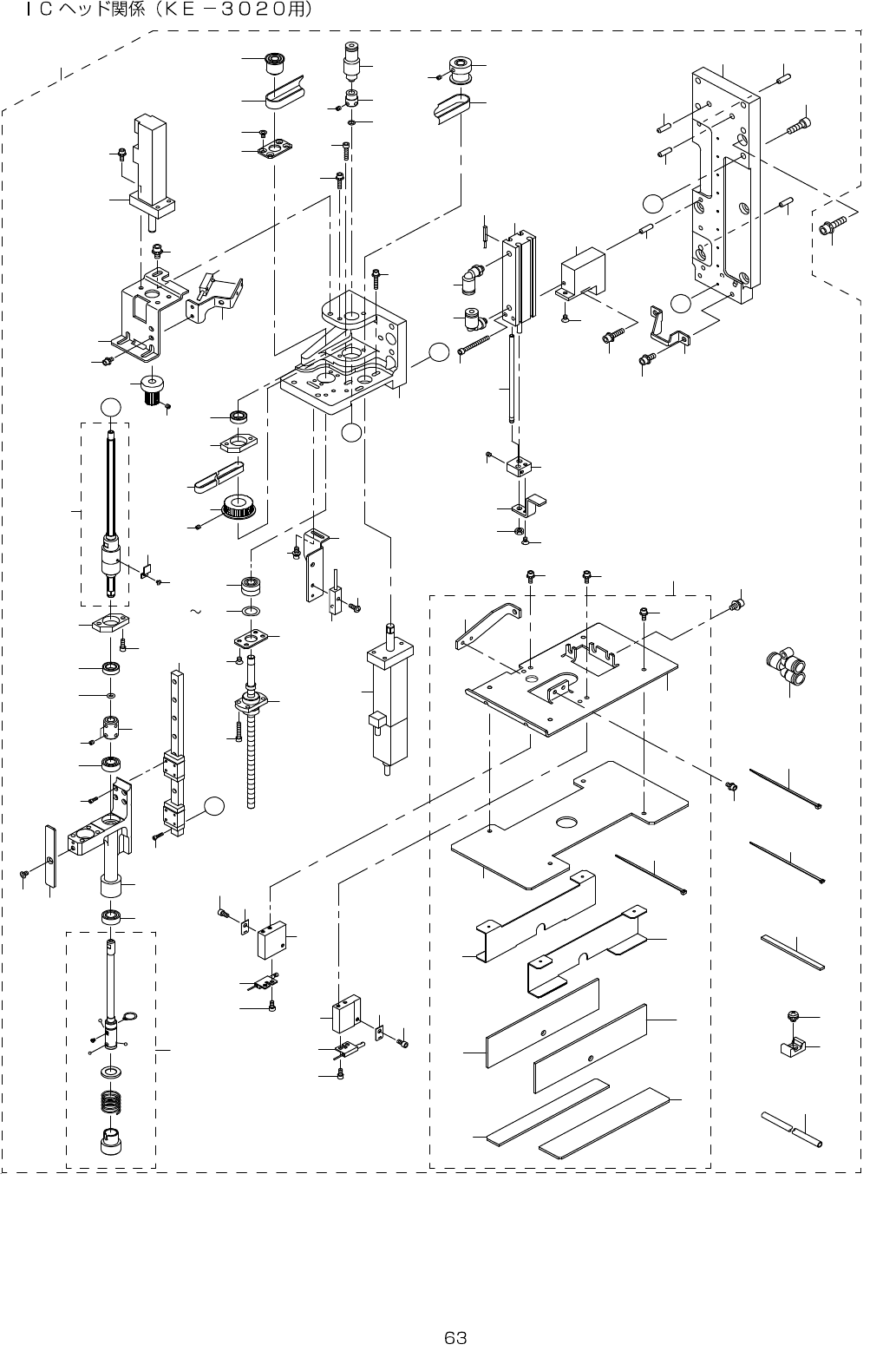 ＩＣヘッド関係（ＫＥ－３０２０用）

～

63