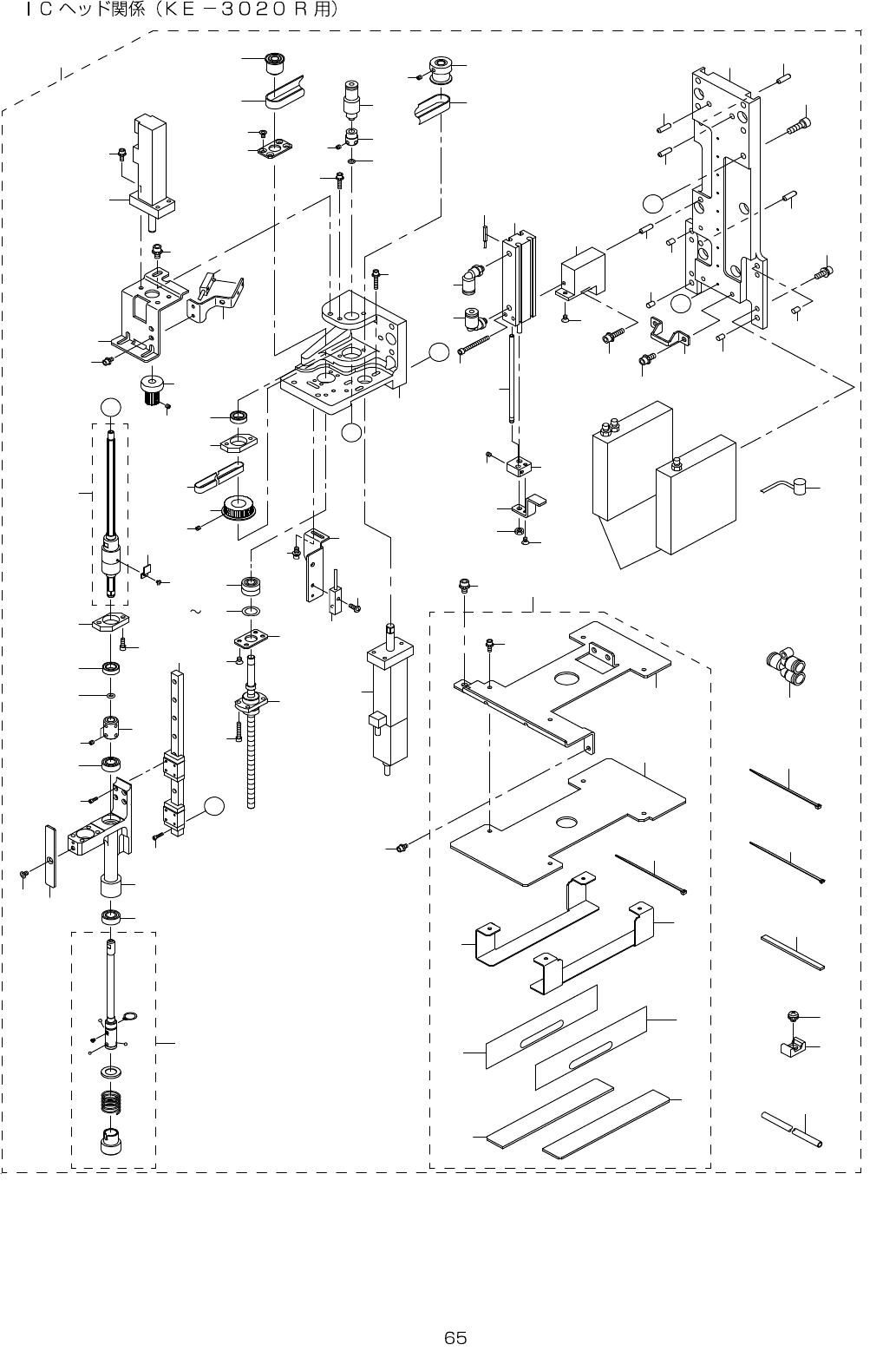 ＩＣヘッド関係（ＫＥ－３０２０Ｒ用）

～

65