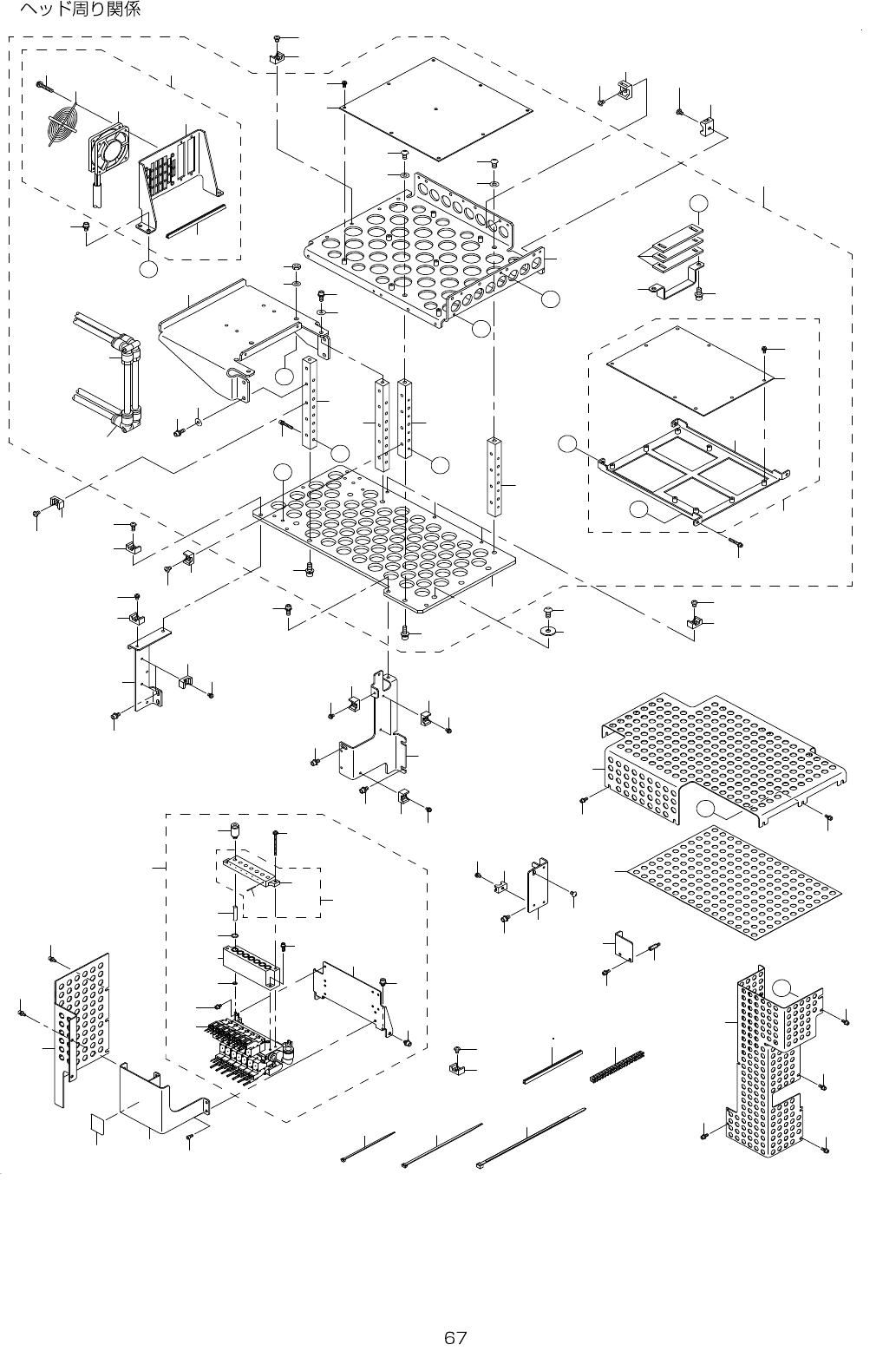 ヘッド周り関係

67