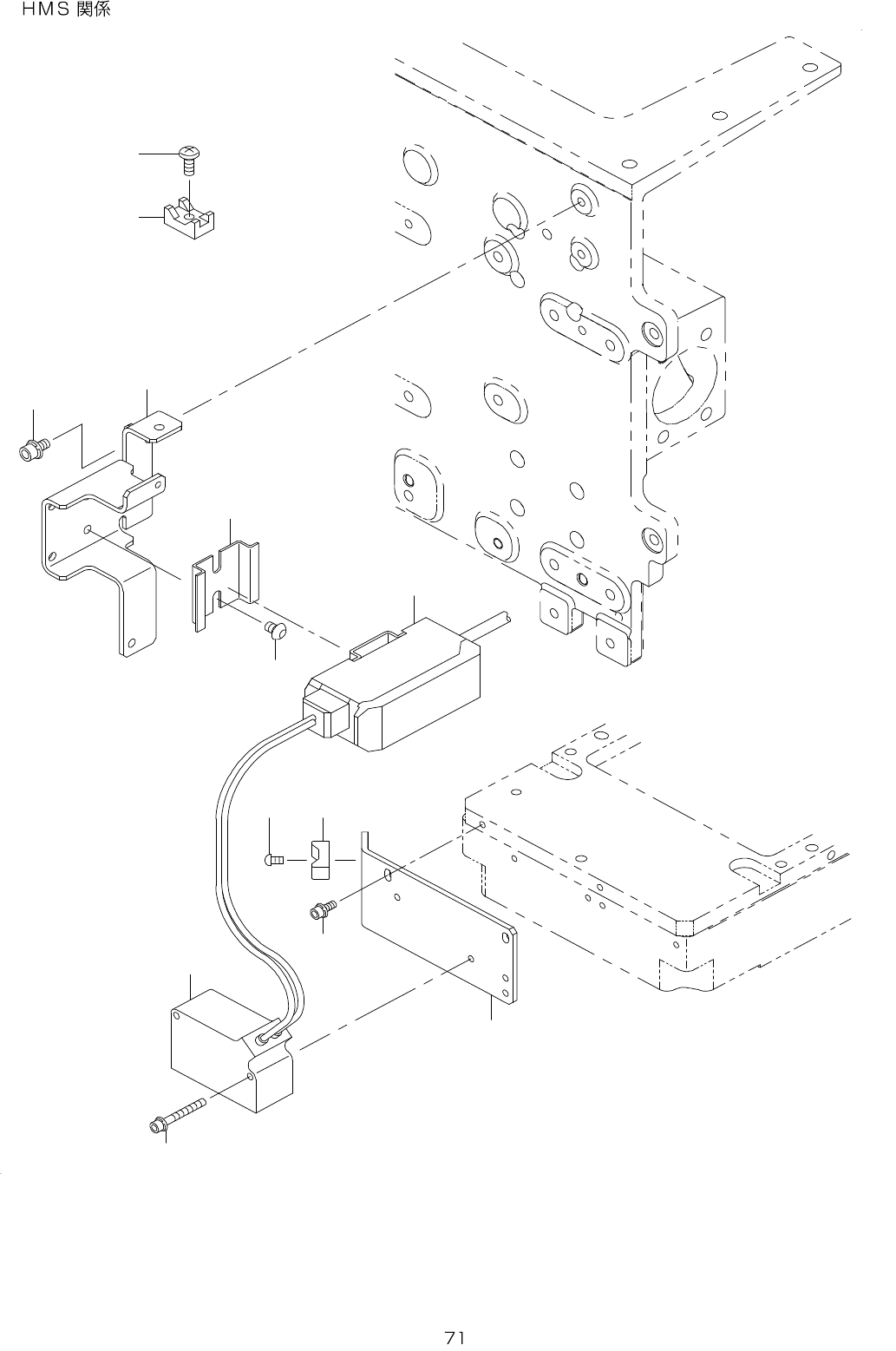 HMS 関係

71