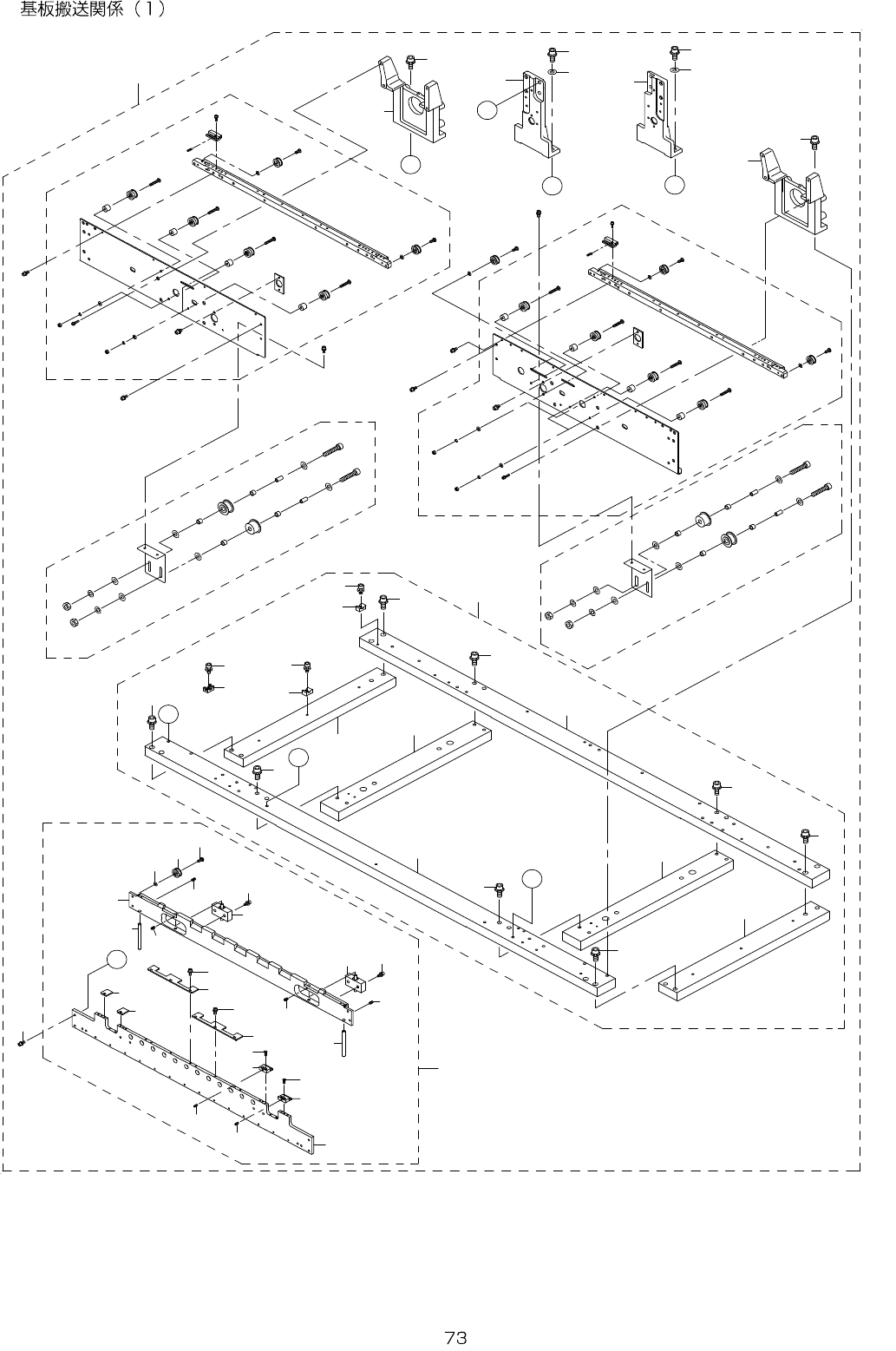 基板搬送関係（1）

73