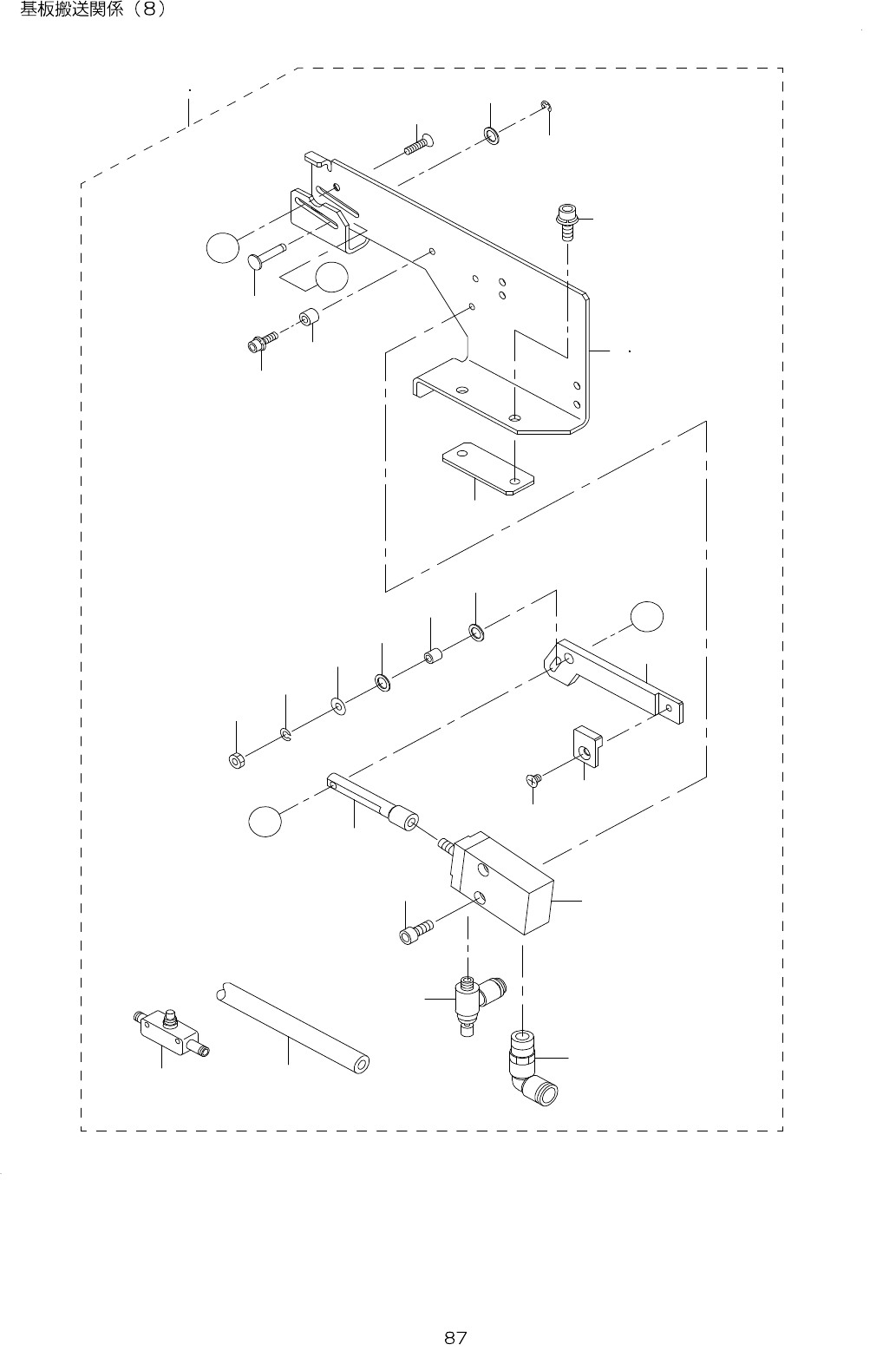 基板搬送関係（8）

87