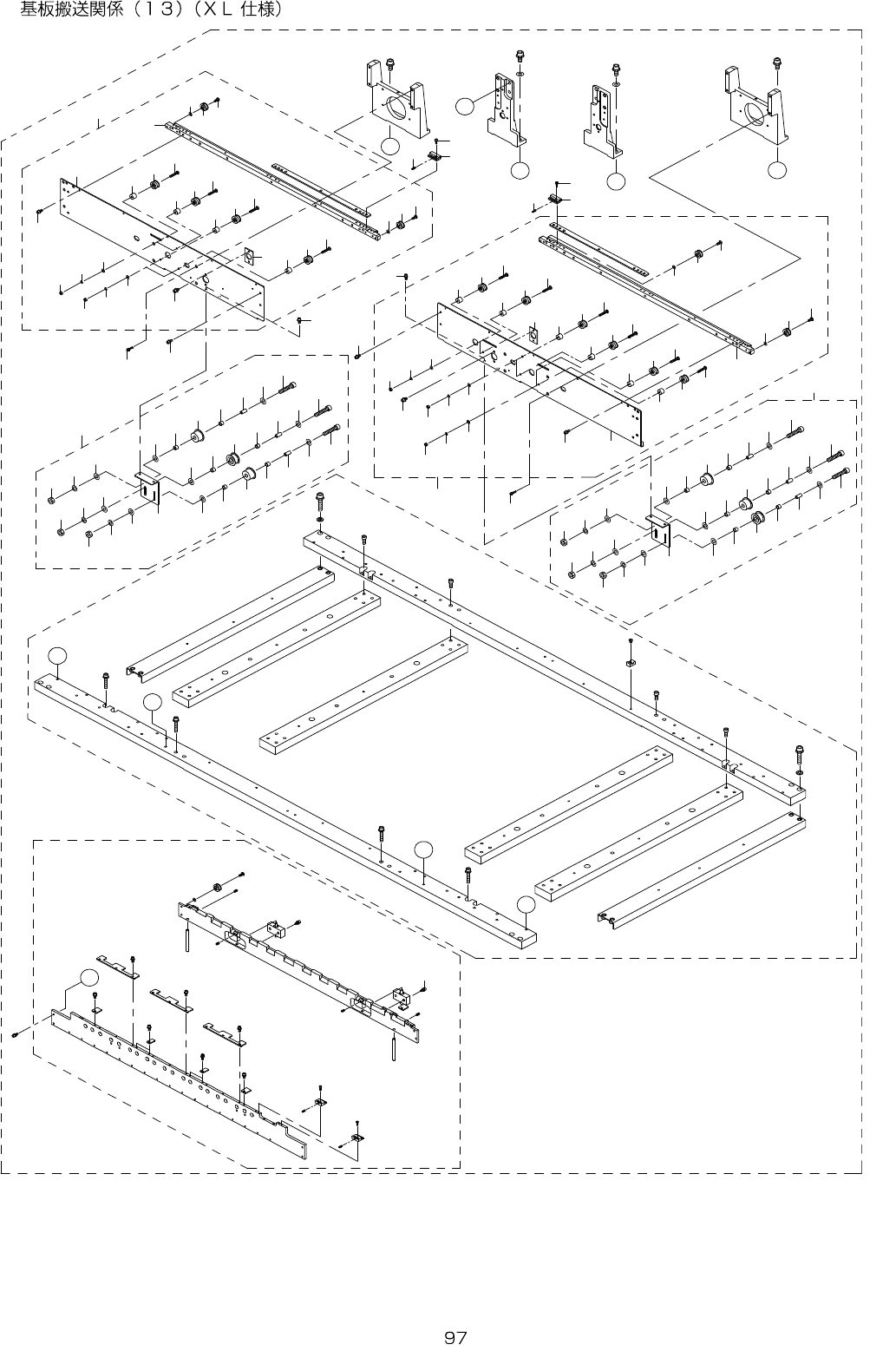 基板搬送関係（１３）（ＸＬ 仕様）

97