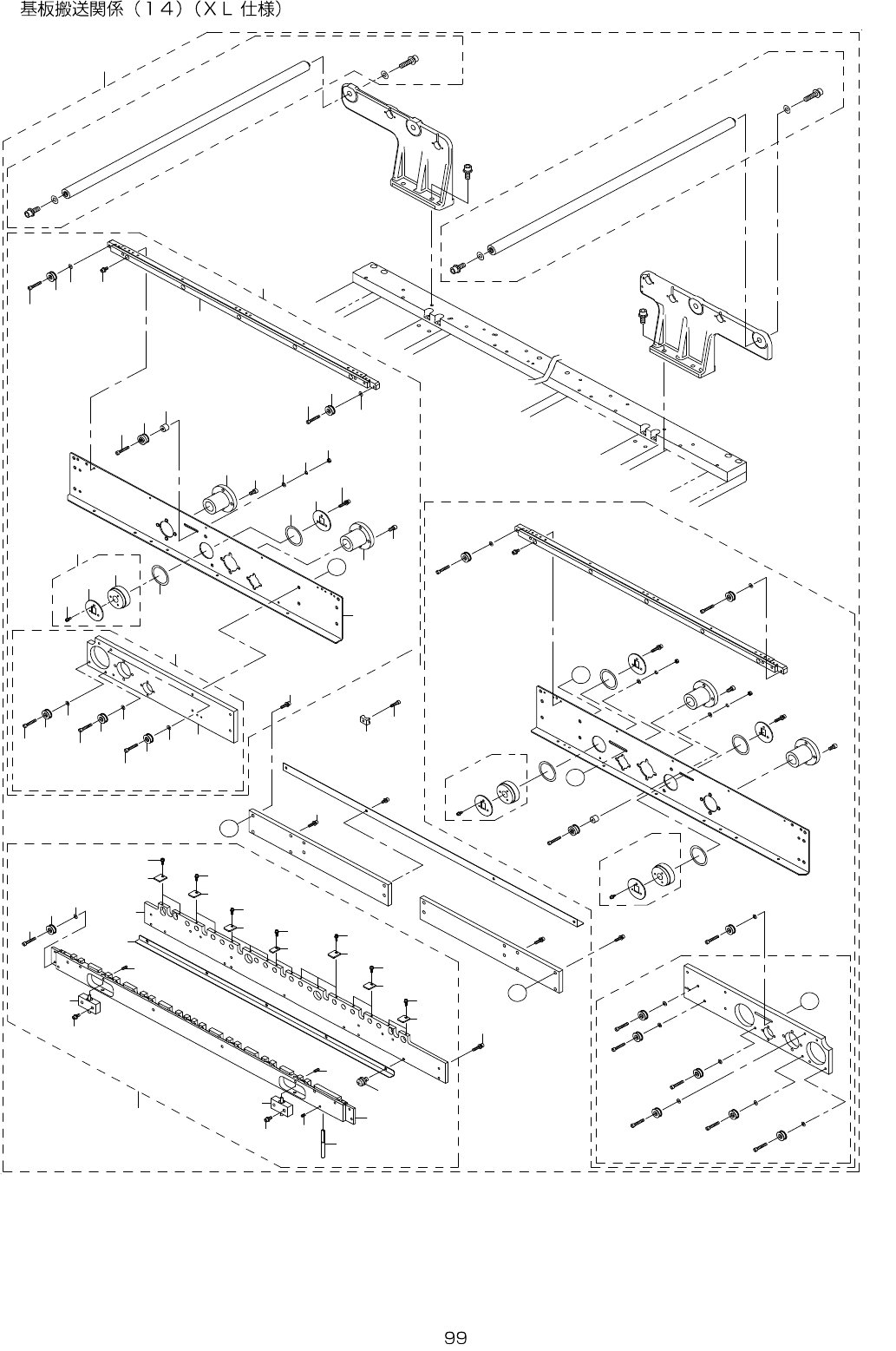 基板搬送関係（１４）（ＸＬ 仕様）

99