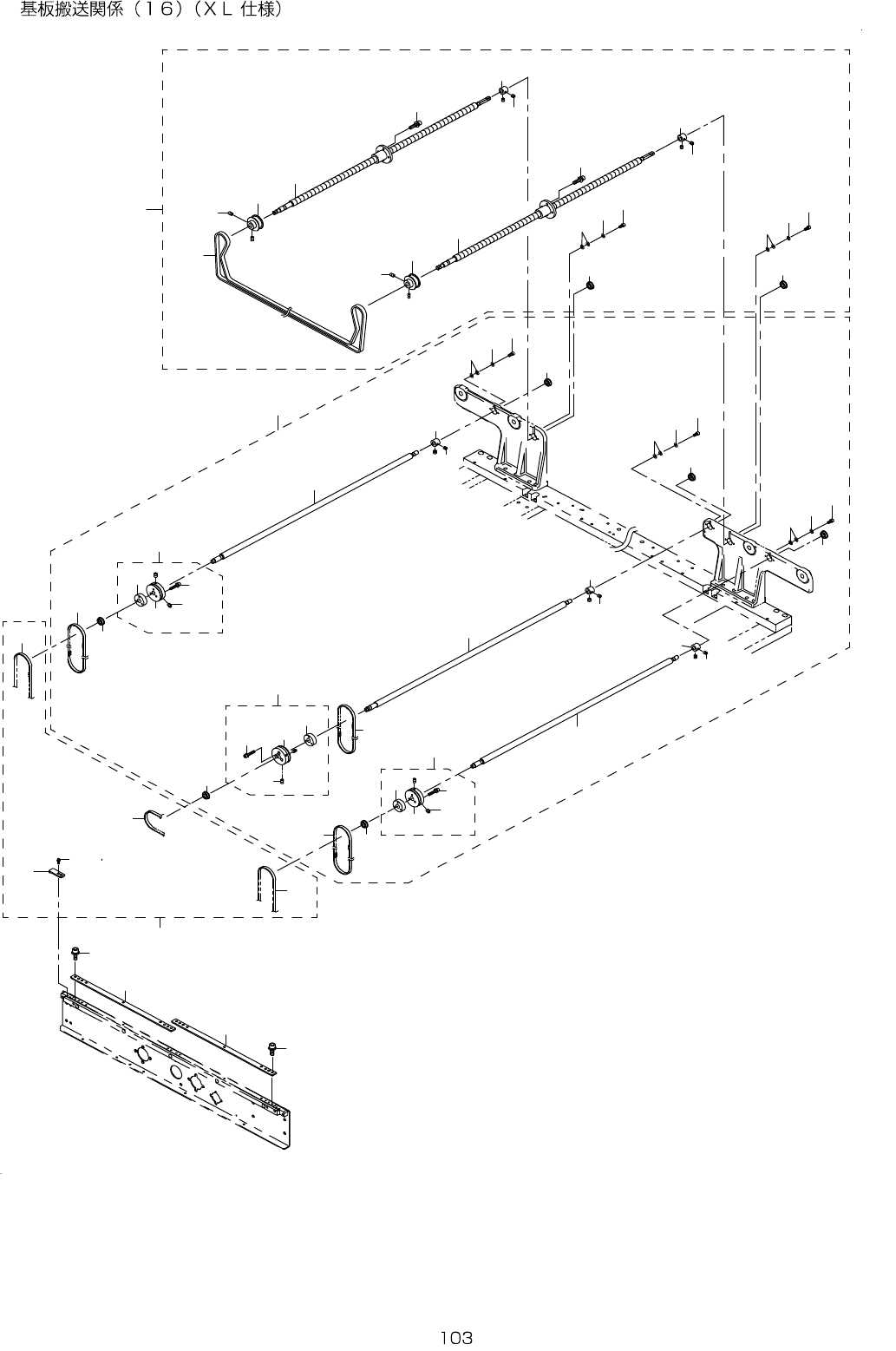 基板搬送関係（１６）（ＸＬ 仕様）

103