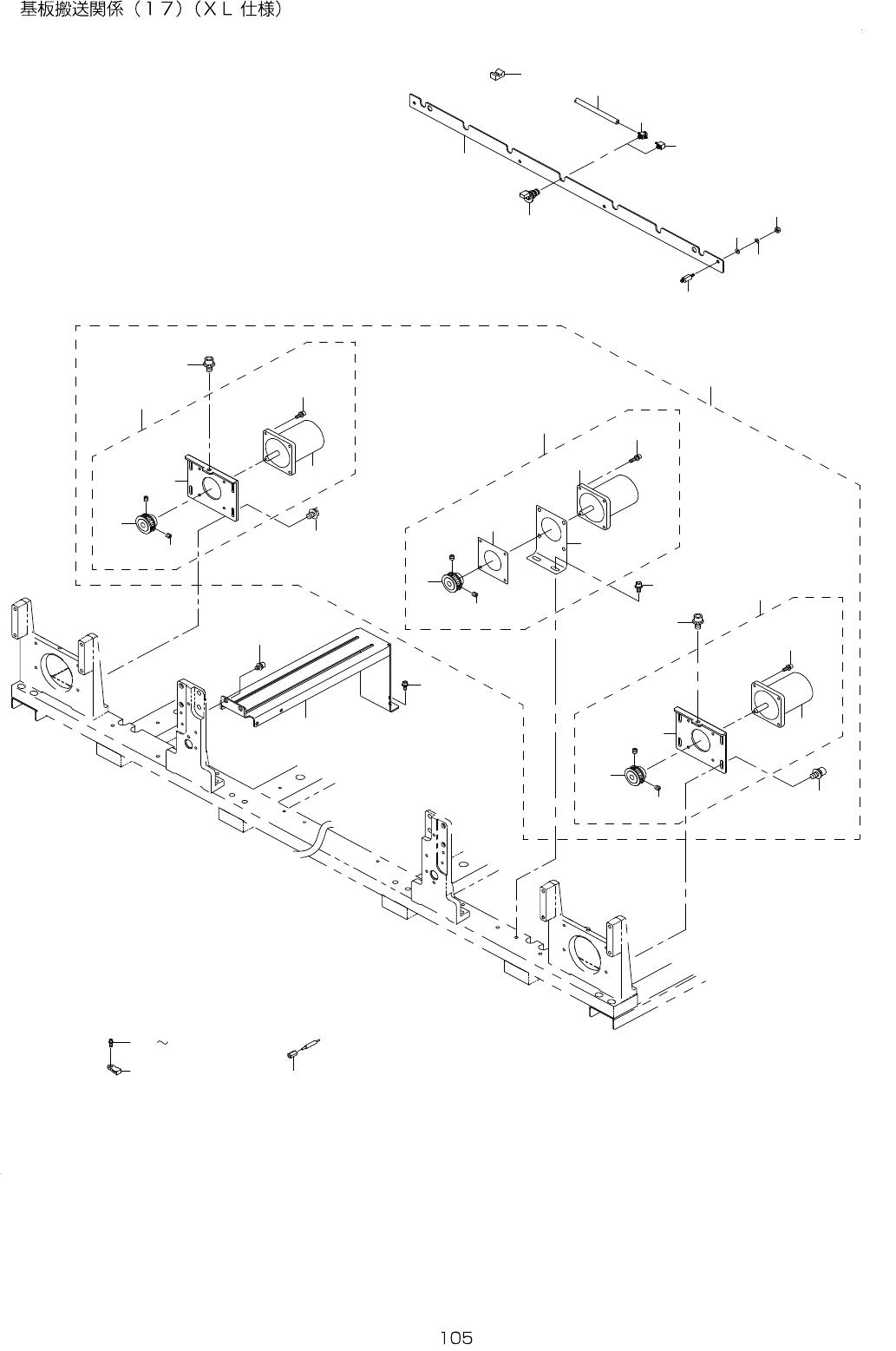 基板搬送関係（１７）（ＸＬ 仕様）

～

105