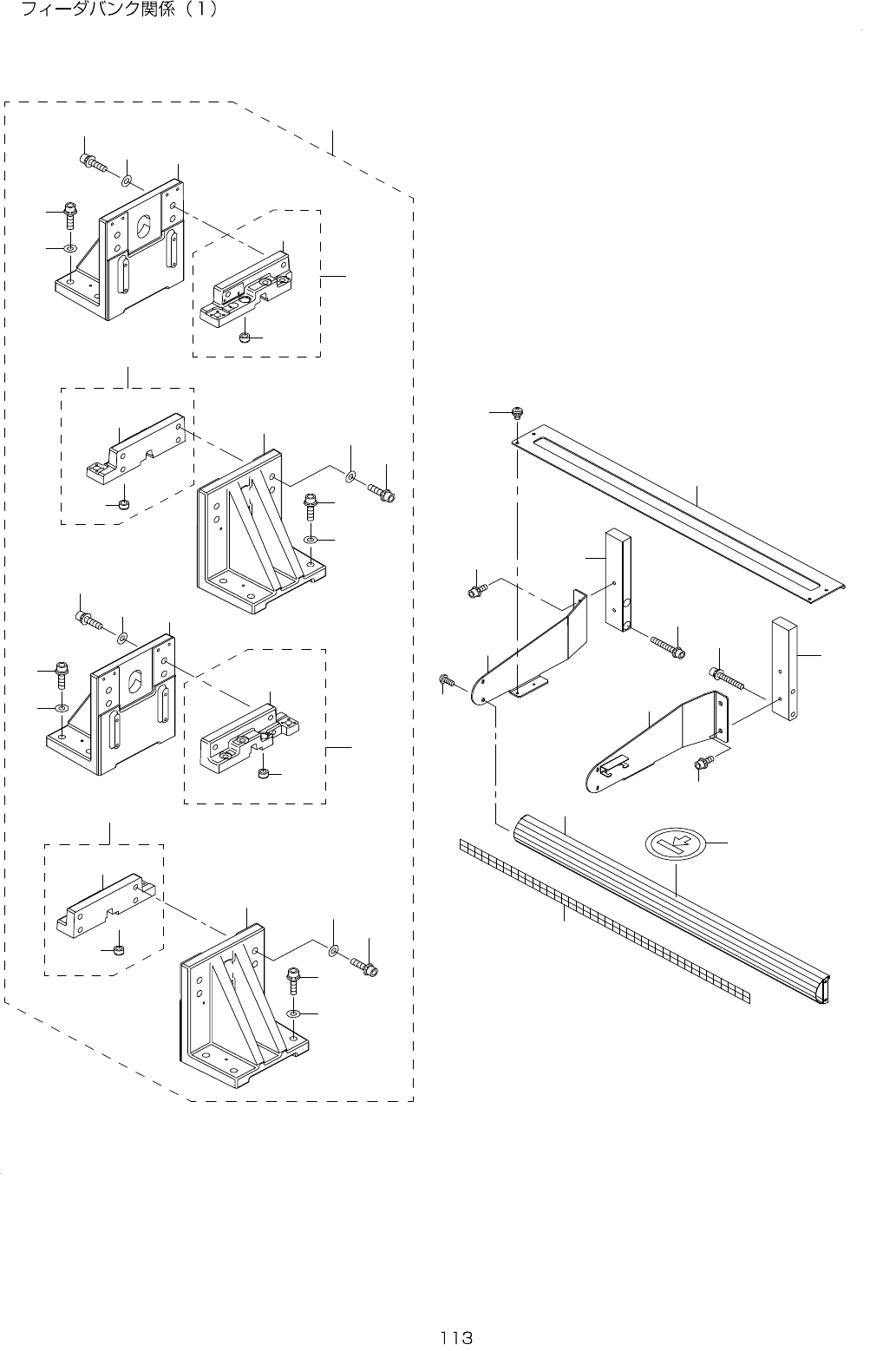 フィーダバンク関係（1）

113